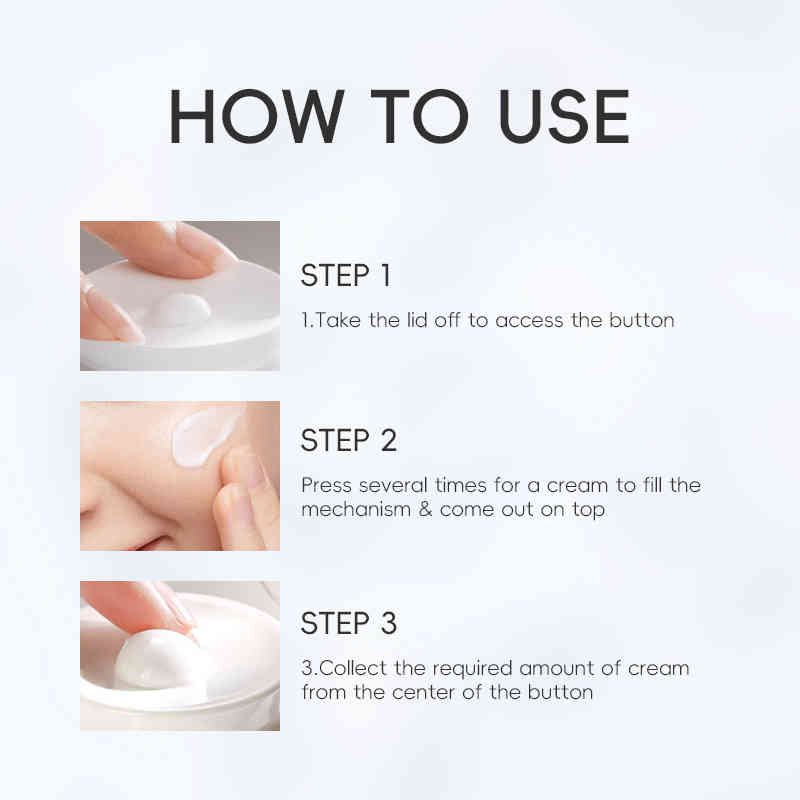 HOW TO USE

STEP 1

1.Take the lid off to access the button

STEP 2

Press several times for a cream to fill the mechanism & come out on top

STEP 3

3.Collect the required amount of cream from the center of the button