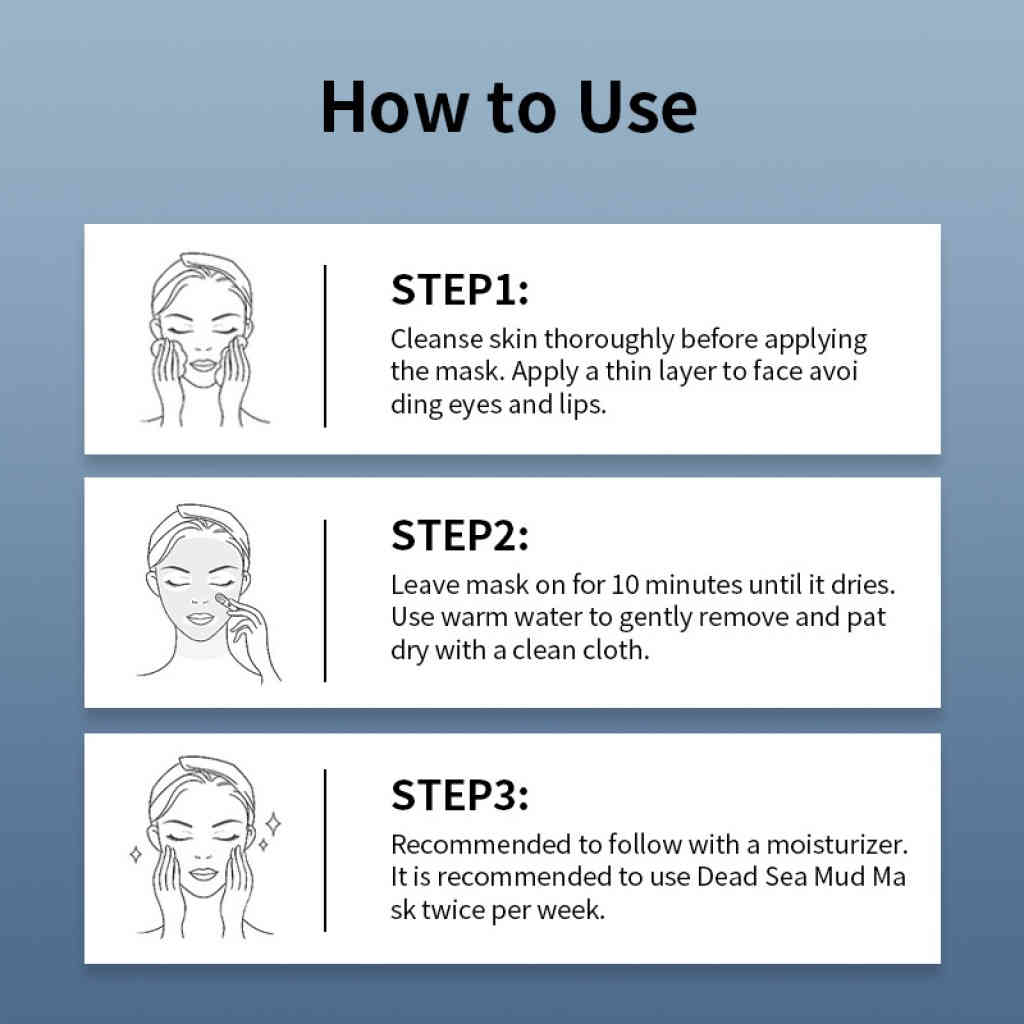 How to Use

STEP1:
Cleanse skin thoroughly before applying the mask. Apply a thin layer to face avoi ding eyes and lips.

STEP2:
Leave mask on for 10 minutes until it dries. Use warm water to gently remove and pat dry with a clean cloth.

STEP3:
Recommended to follow with a moisturizer. It is recommended to use Dead Sea Mud Ma sk twice per week.