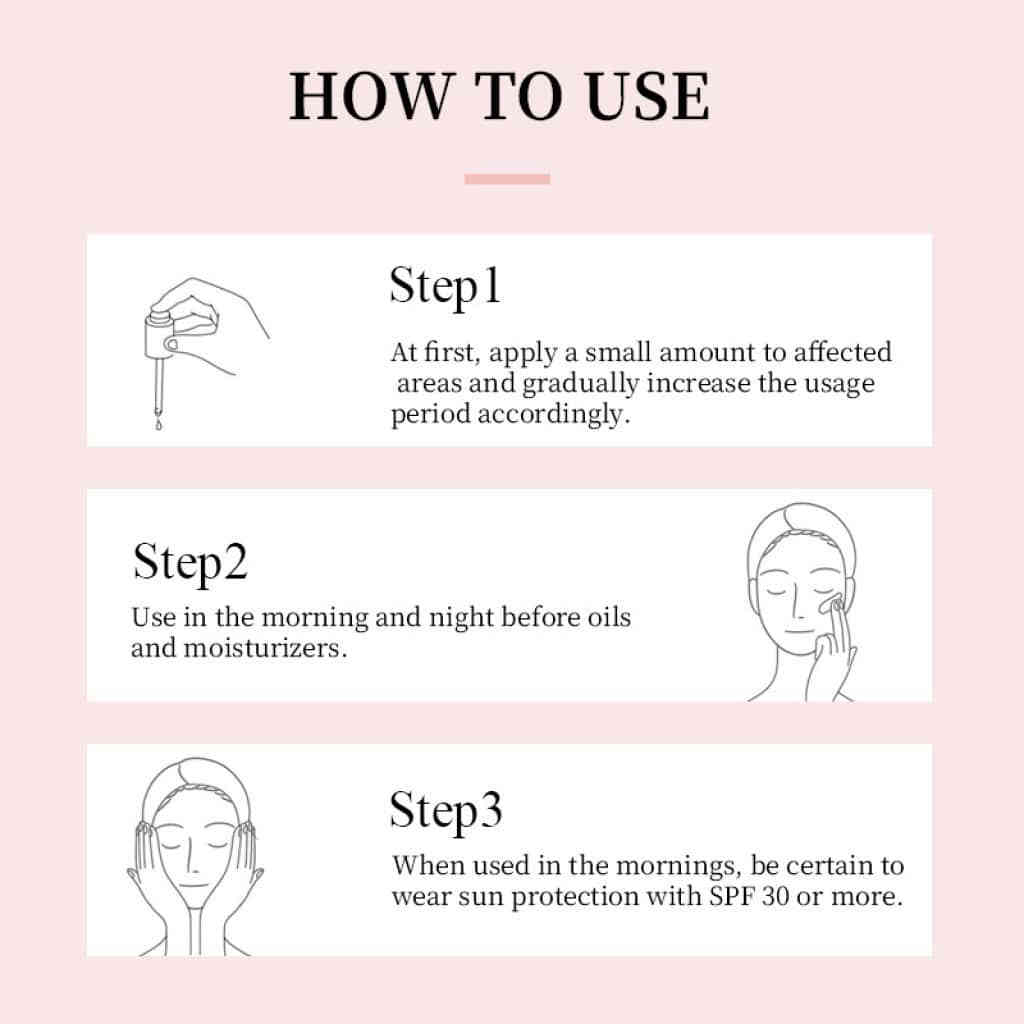 HOW TO USE

Step1

At first, apply a small amount to affected areas and gradually increase the usage period accordingly.

Step2

Use in the morning and night before oils and moisturizers.

Step3

When used in the mornings, be certain to wear sun protection with SPF 30 or more.