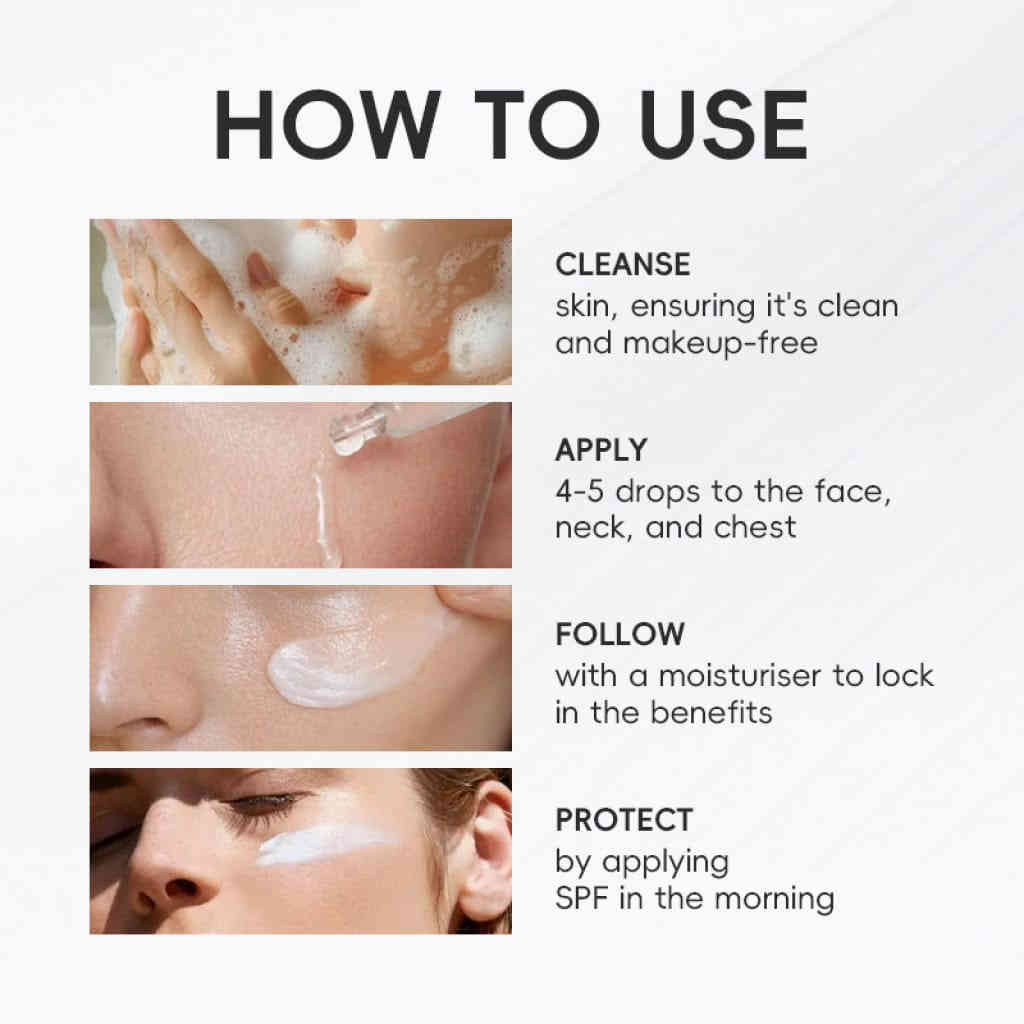 HOW TO USE

CLEANSE
skin, ensuring it's clean and makeup-free

APPLY
4-5 drops to the face, neck, and chest

FOLLOW
with a moisturiser to lock in the benefits

PROTECT
by applying SPF in the morning