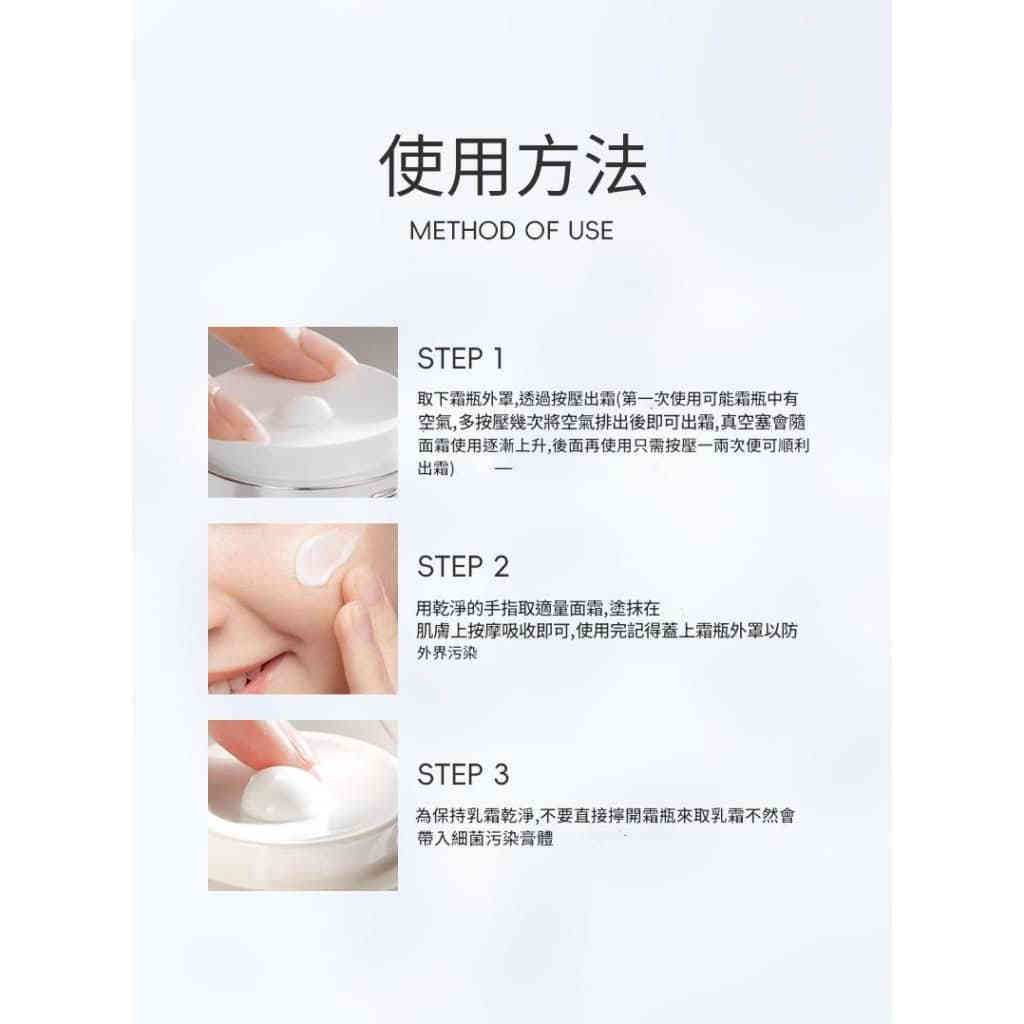 使用方法
METHOD OF USE

STEP 1
取下霜瓶外罩,透過按壓出霜(第一次使用可能霜瓶中有空氣,多按壓幾次將空氣排出後即可出霜,真空塞會隨面霜使用逐漸上升,後面再使用只需按壓一兩次便可順利出霜) —

STEP 2
用乾淨的手指取適量面霜,塗抹在肌膚上按摩吸收即可,使用完記得蓋上霜瓶外罩以防外界污染

STEP 3
為保持乳霜乾淨,不要直接擰開霜瓶來取乳霜不然會帶入細菌污染膏體