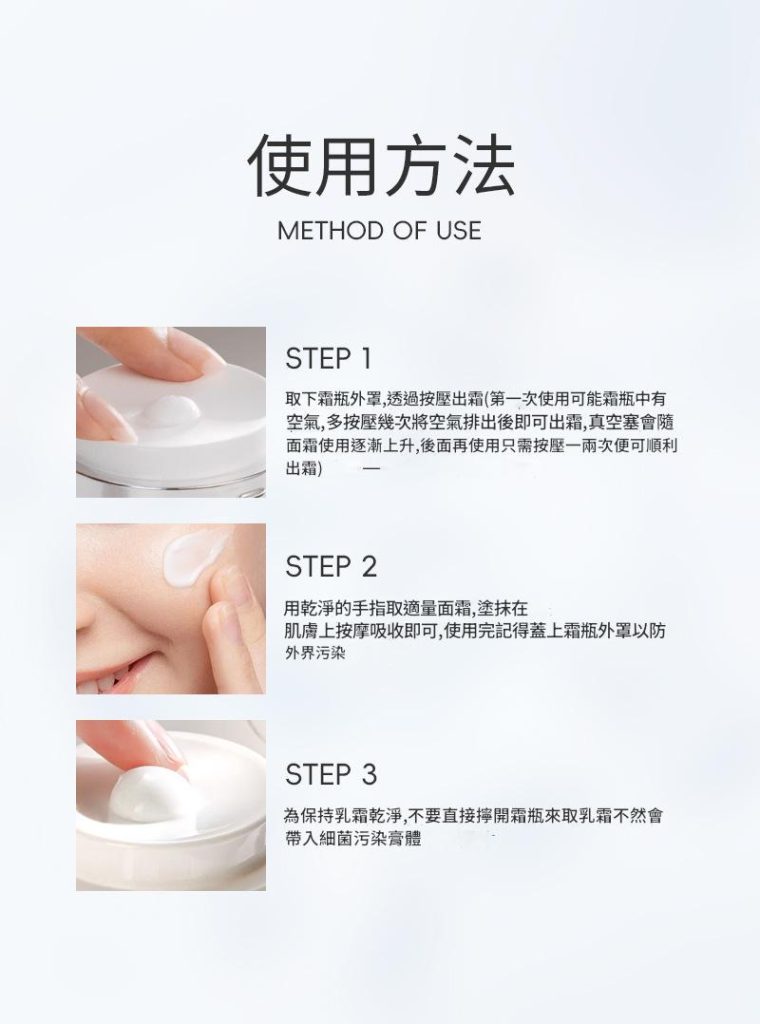 使用方法

METHOD OF USE

STEP 1

取下霜瓶外罩,透過按壓出霜(第一次使用可能霜瓶中有空氣,多按壓幾次將空氣排出後即可出霜,真空塞會隨面霜使用逐漸上升,後面再使用只需按壓一兩次便可順利出霜) —

STEP 2

用乾淨的手指取適量面霜,塗抹在肌膚上按摩吸收即可,使用完記得蓋上霜瓶外罩以防外界污染

STEP 3

為保持乳霜乾淨,不要直接擰開霜瓶來取乳霜不然會帶入細菌污染膏體