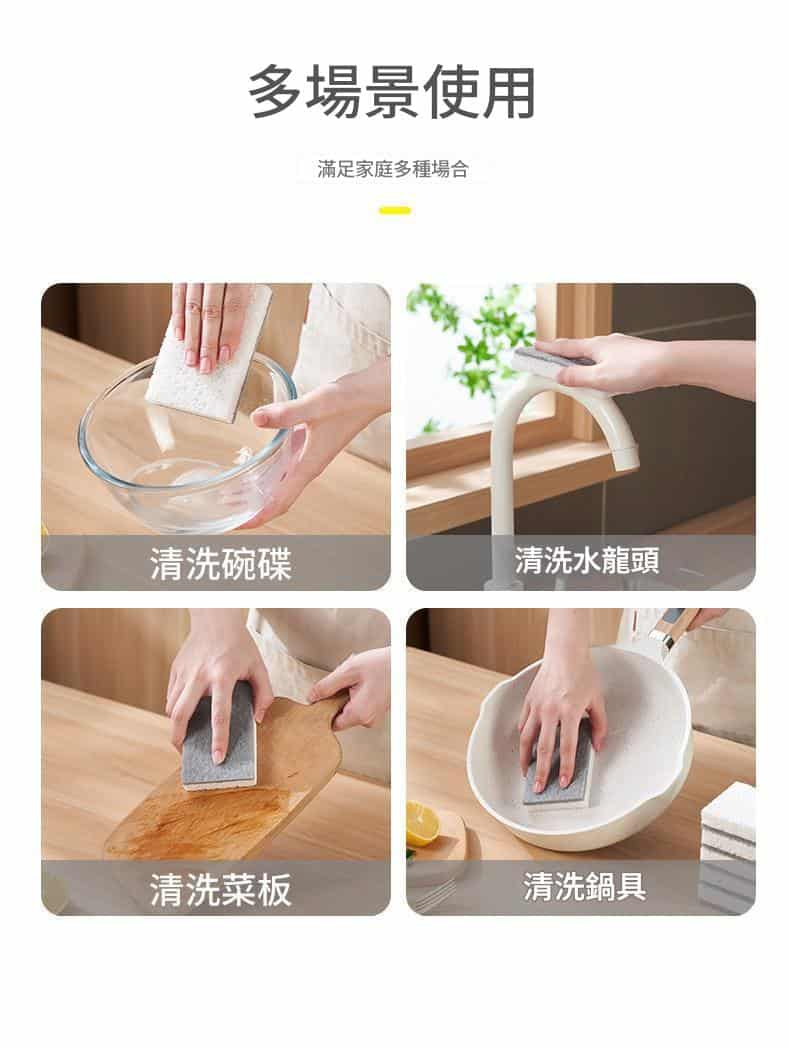 多場景使用

滿足家庭多種場合

清洗碗碟

清洗水龍頭

清洗菜板

清洗鍋具