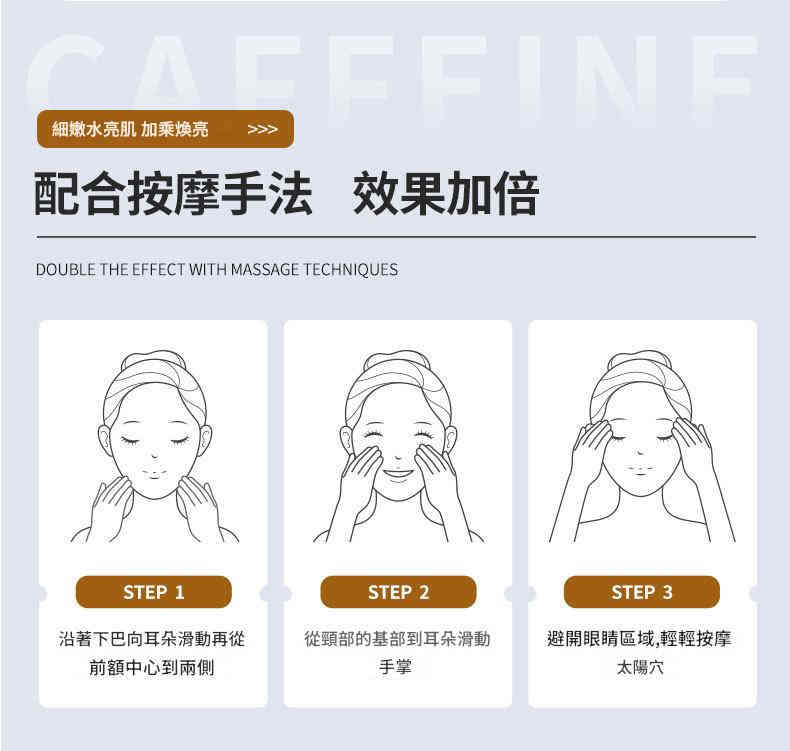 CAFFEINE

細嫩水亮肌 加乘煥亮 >>>

配合按摩手法 效果加倍

DOUBLE THE EFFECT WITH MASSAGE TECHNIQUES

STEP 1

沿著下巴向耳朵滑動再從前額中心到兩側

STEP 2

從頸部的基部到耳朵滑動手掌

STEP 3

避開眼睛區域,輕輕按摩太陽穴