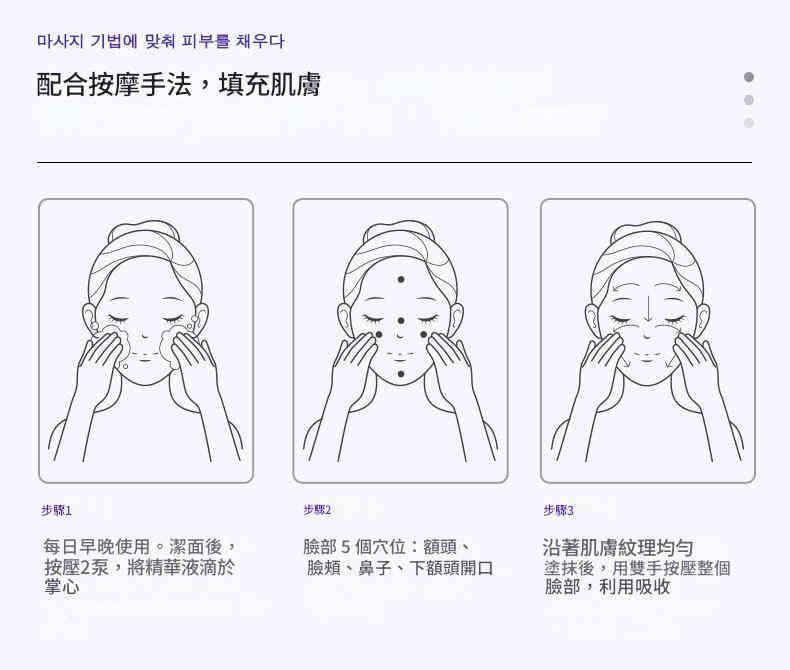 마사지 기법에 맞춰 피부를 채우다

配合按摩手法，填充肌膚

步驟1

每日早晚使用。潔面後，按壓2泵，將精華液滴於掌心

步驟2

臉部 5 個穴位：額頭、臉頰、鼻子、下額頭開口

步驟3

沿著肌膚紋理均勻塗抹後，用雙手按壓整個臉部，利用吸收