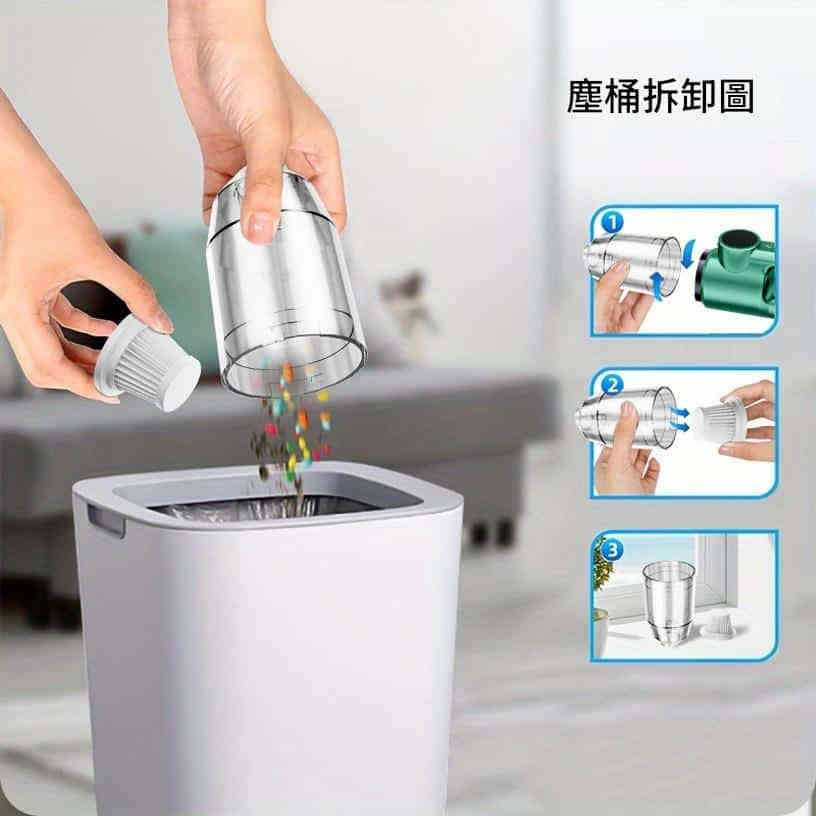 塵桶拆卸圖

1

2

3