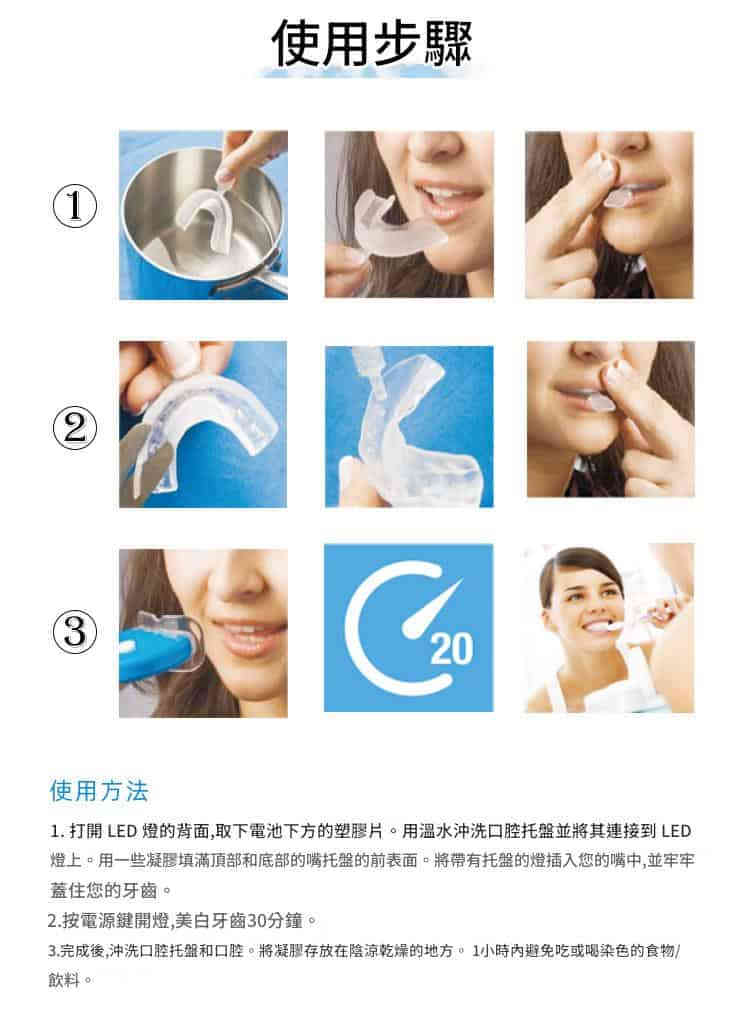 使用步驟

①

②

③

20

使用方法

1. 打開 LED 燈的背面,取下電池下方的塑膠片。用溫水沖洗口腔托盤並將其連接到 LED 燈上。用一些凝膠填滿頂部和底部的嘴托盤的前表面。將帶有托盤的燈插入您的嘴中,並牢牢蓋住您的牙齒。

2.按電源鍵開燈,美白牙齒30分鐘。

3.完成後,沖洗口腔托盤和口腔。將凝膠存放在陰涼乾燥的地方。 1小時內避免吃或喝染色的食物/飲料。