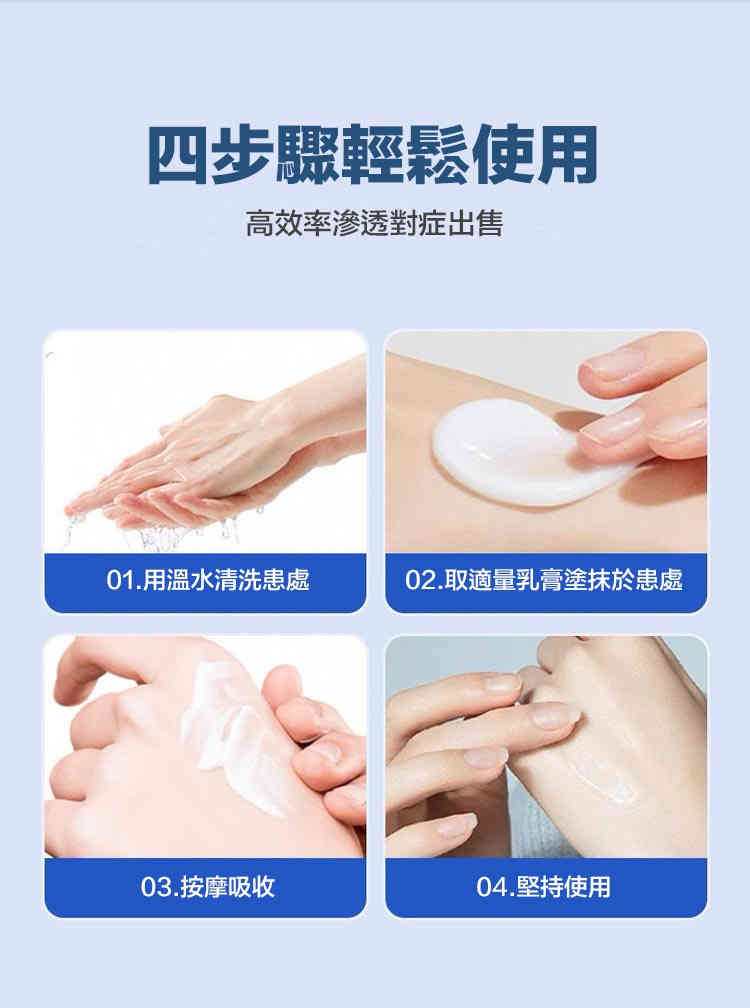 四步驟輕鬆使用

高效率滲透對症出售

01.用溫水清洗患處

02.取適量乳膏塗抹於患處

03.按摩吸收

04.堅持使用