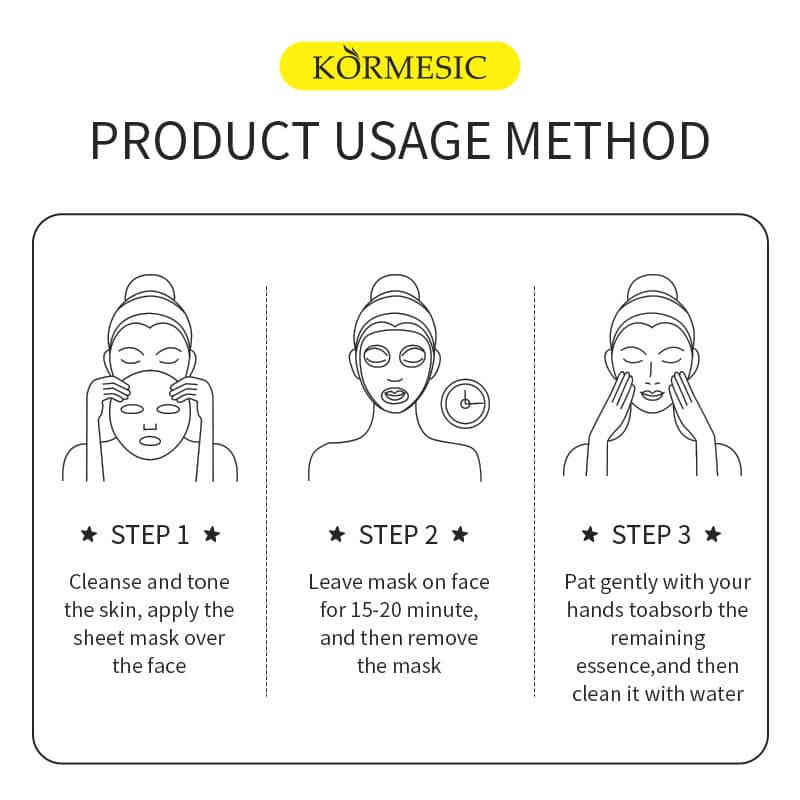 KORMESIC

PRODUCT USAGE METHOD

★ STEP 1 ★

Cleanse and tone the skin, apply the sheet mask over the face

★ STEP 2 ★

Leave mask on face for 15-20 minute, and then remove the mask

★ STEP 3 ★

Pat gently with your hands toabsorb the remaining essence,and then clean it with water