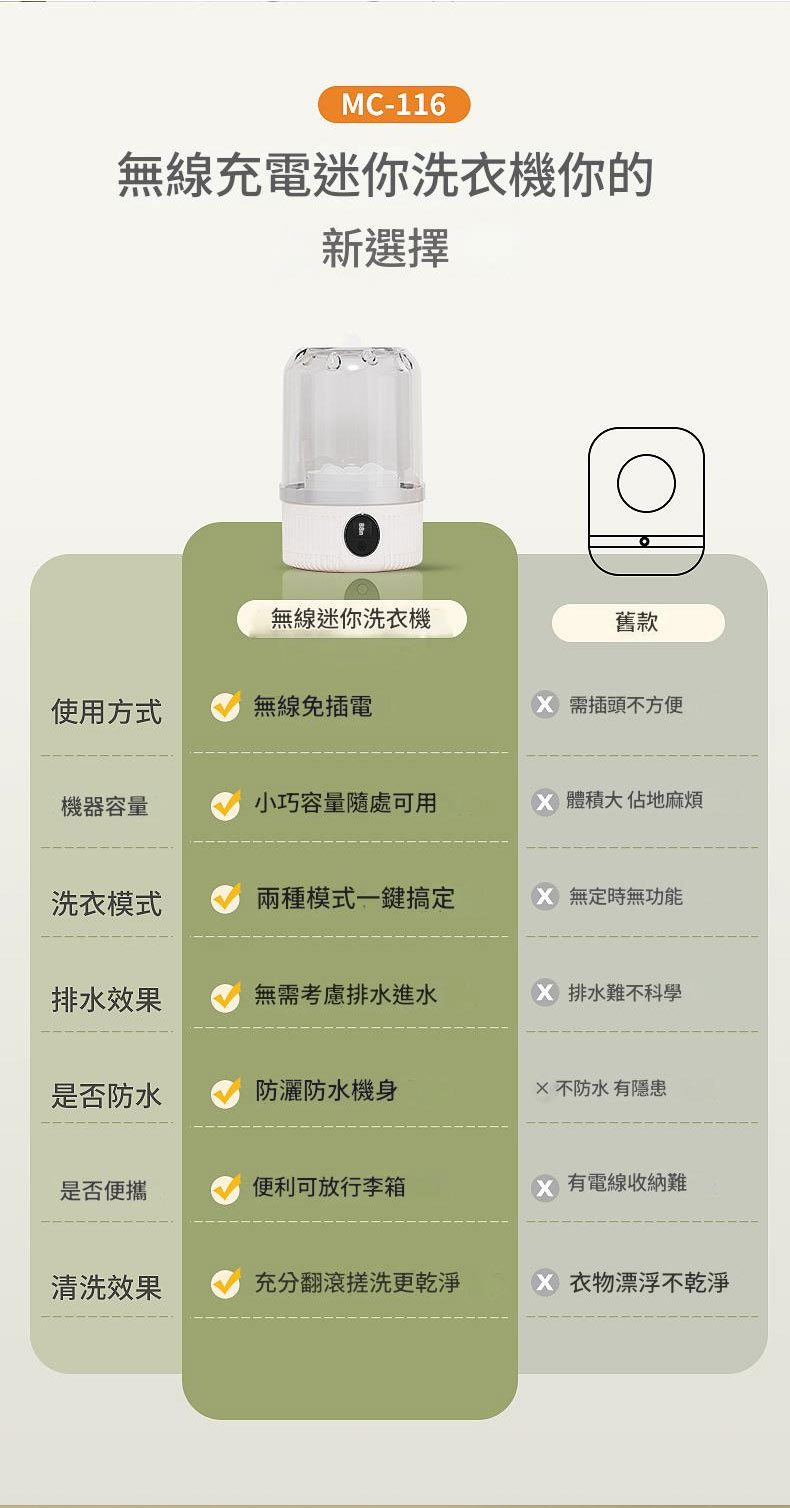 MC-116

無線充電迷你洗衣機你的新選擇

| | 無線迷你洗衣機 | 舊款 |
|---|---|---|
| 使用方式 | 無線免插電 | 需插頭不方便 |
| 機器容量 | 小巧容量隨處可用 | 體積大 佔地麻煩 |
| 洗衣模式 | 兩種模式一鍵搞定 | 無定時無功能 |
| 排水效果 | 無需考慮排水進水 | 排水難不科學 |
| 是否防水 | 防灑防水機身 | × 不防水 有隱患 |
| 是否便攜 | 便利可放行李箱 | 有電線收納難 |
| 清洗效果 | 充分翻滾搓洗更乾淨 | 衣物漂浮不乾淨 |