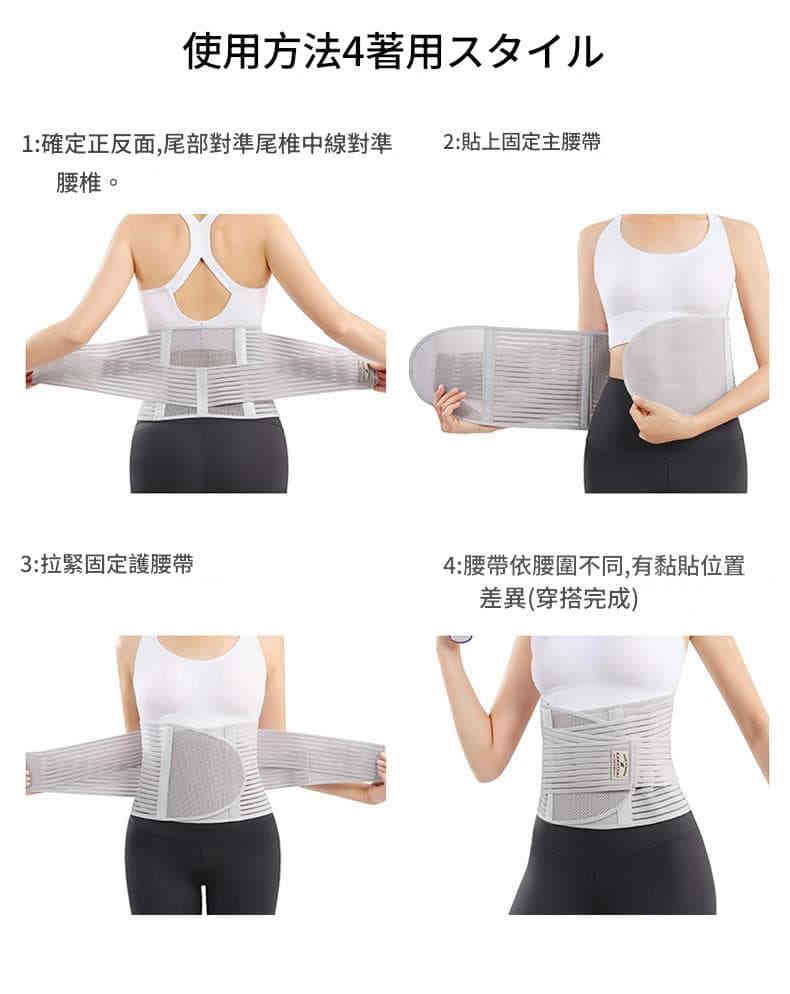 使用方法4著用スタイル

1:確定正反面,尾部對準尾椎中線對準腰椎。

2:貼上固定主腰帶

3:拉緊固定護腰帶

4:腰帶依腰圍不同,有黏貼位置差異(穿搭完成)