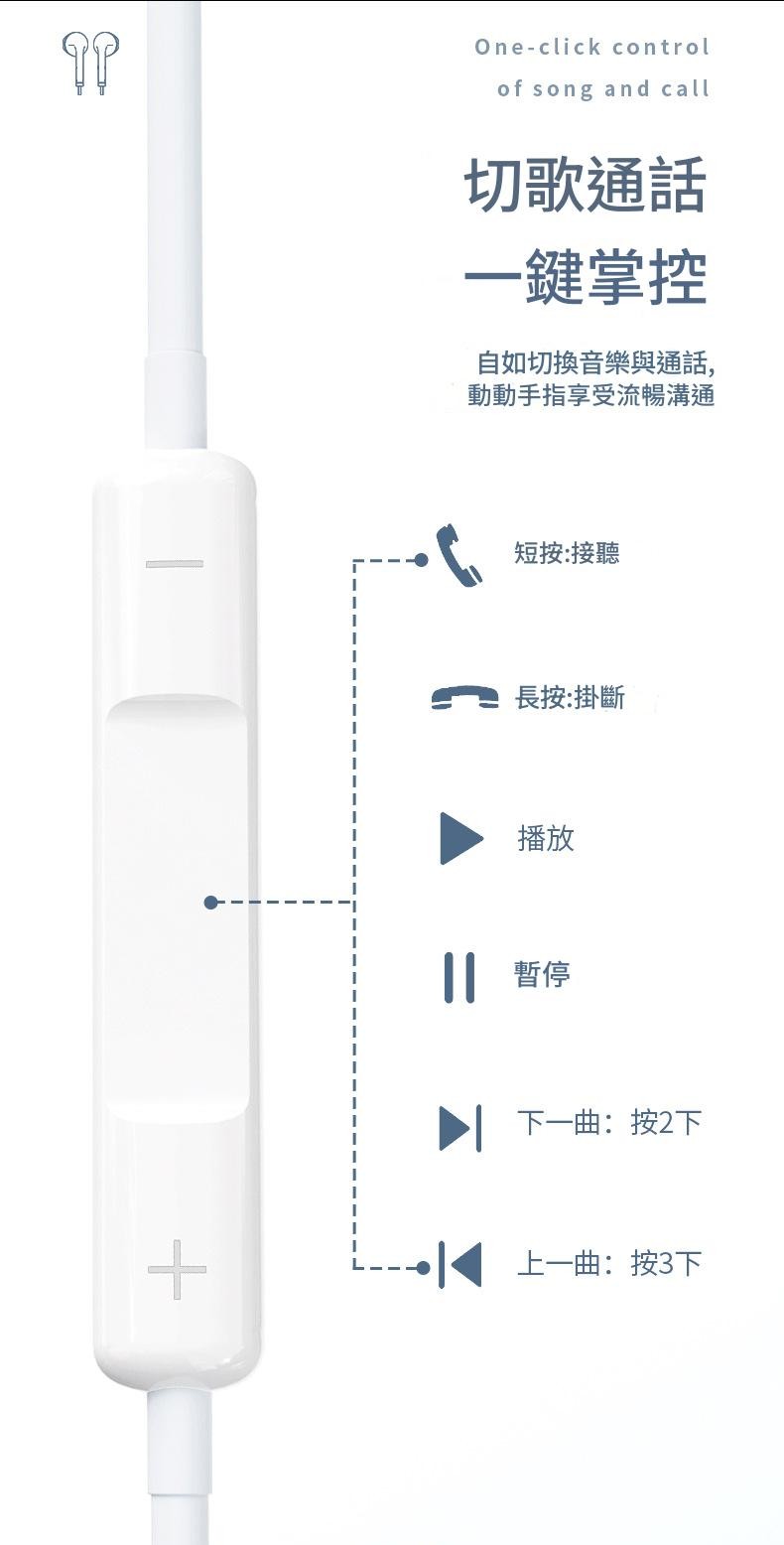 One-click control
of song and call

切歌通話
一鍵掌控

自如切換音樂與通話,
動動手指享受流暢溝通

短按:接聽

長按:掛斷

播放

暫停

下一曲：按2下

上一曲：按3下