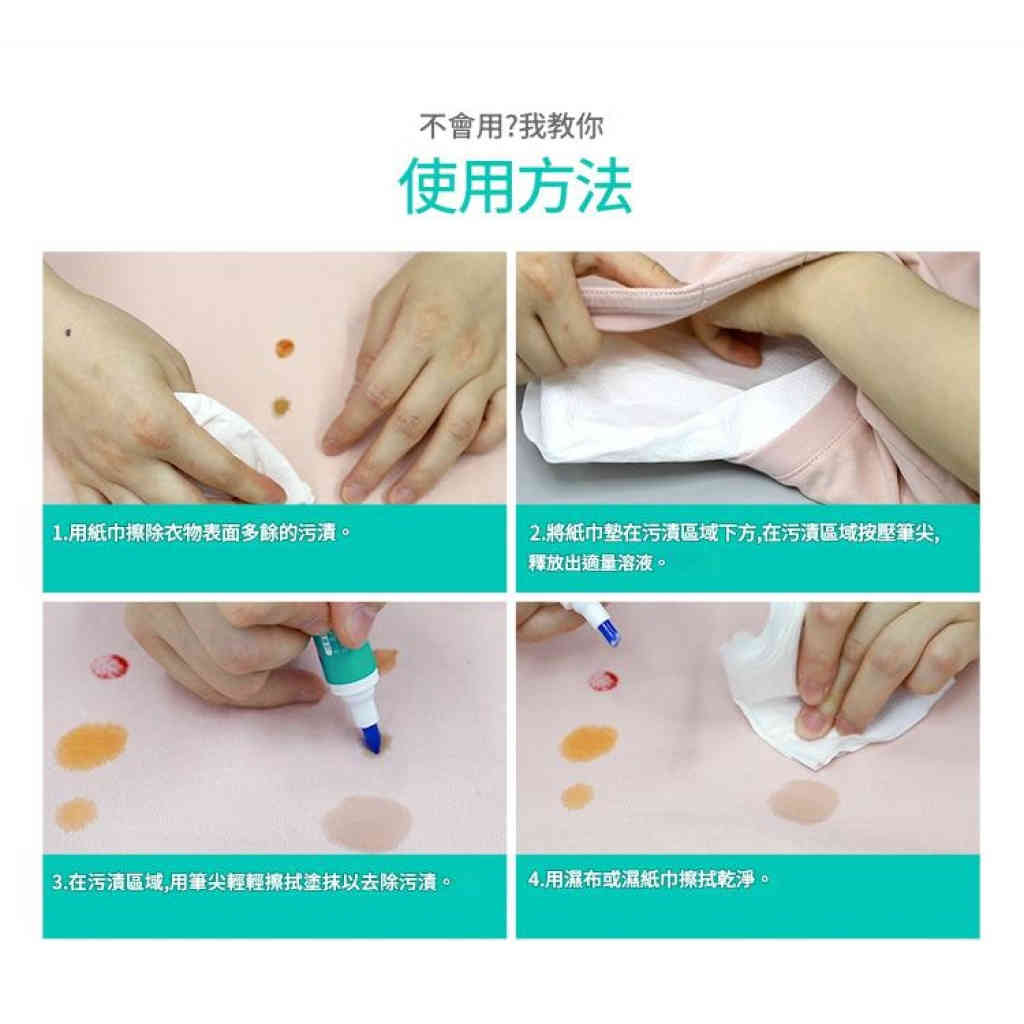 不會用?我教你

使用方法

1.用紙巾擦除衣物表面多餘的污漬。

2.將紙巾墊在污漬區域下方,在污漬區域按壓筆尖,釋放出適量溶液。

3.在污漬區域,用筆尖輕輕擦拭塗抹以去除污漬。

4.用濕布或濕紙巾擦拭乾淨。