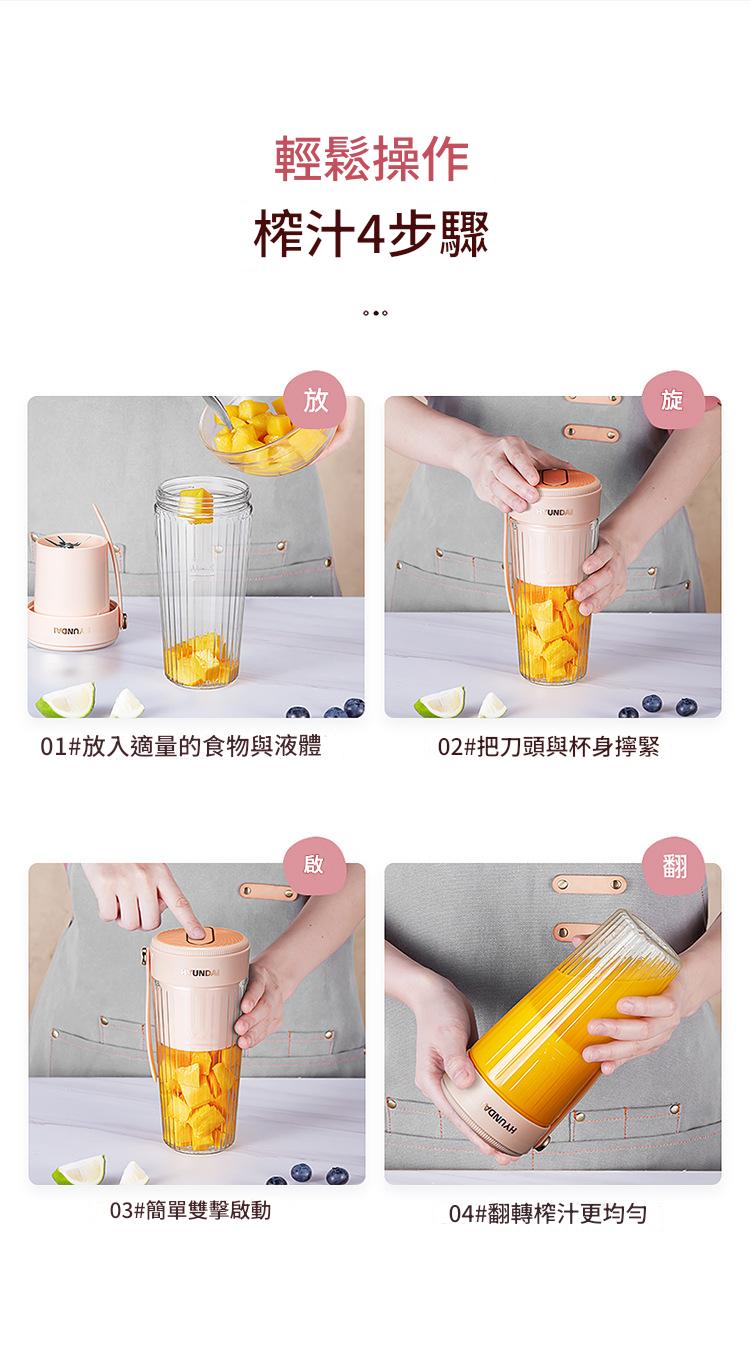 輕鬆操作
榨汁4步驟

放
HYUNDAI
01#放入適量的食物與液體

旋
HYUNDAI
02#把刀頭與杯身擰緊

啟
HYUNDAI
03#簡單雙擊啟動

翻
HYUNDAI
04#翻轉榨汁更均勻