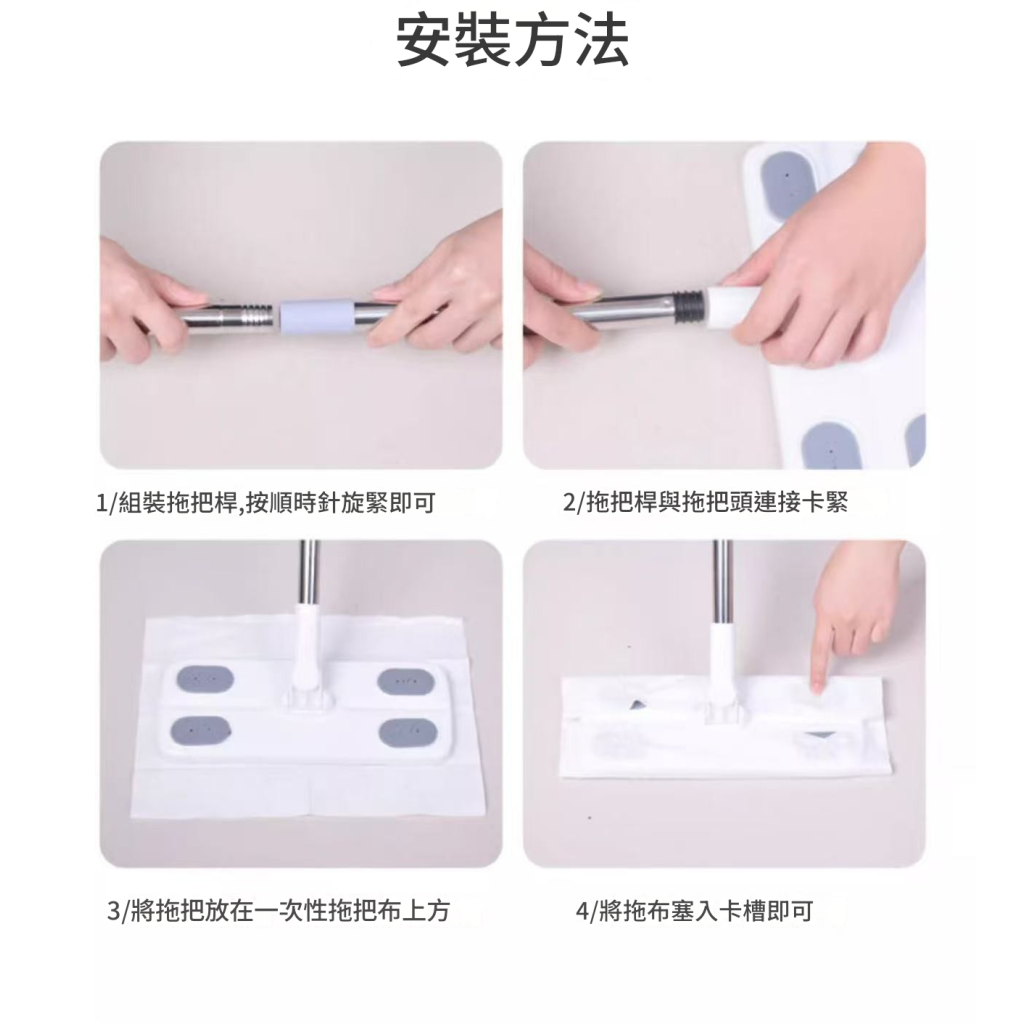 安裝方法

1/組裝拖把桿,按順時針旋緊即可

2/拖把桿與拖把頭連接卡緊

3/將拖把放在一次性拖把布上方

4/將拖布塞入卡槽即可