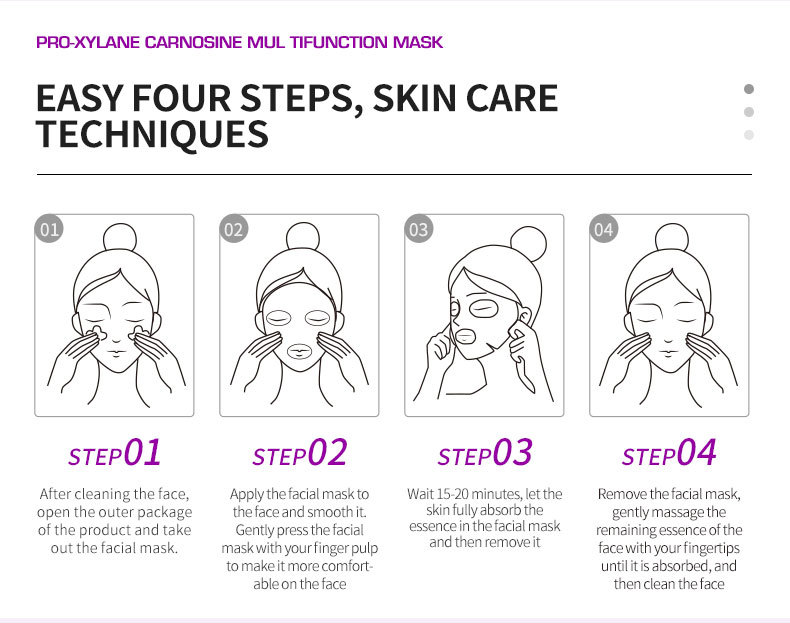 PRO-XYLANE CARNOSINE MUL TIFUNCTION MASK

EASY FOUR STEPS, SKIN CARE TECHNIQUES

01

02

03

04

STEP01

After cleaning the face, open the outer package of the product and take out the facial mask.

STEP02

Apply the facial mask to the face and smooth it. Gently press the facial mask with your finger pulp to make it more comfortable on the face

STEP03

Wait 15-20 minutes, let the skin fully absorb the essence in the facial mask and then remove it

STEP04

Remove the facial mask, gently massage the remaining essence of the face with your fingertips until it is absorbed, and then clean the face