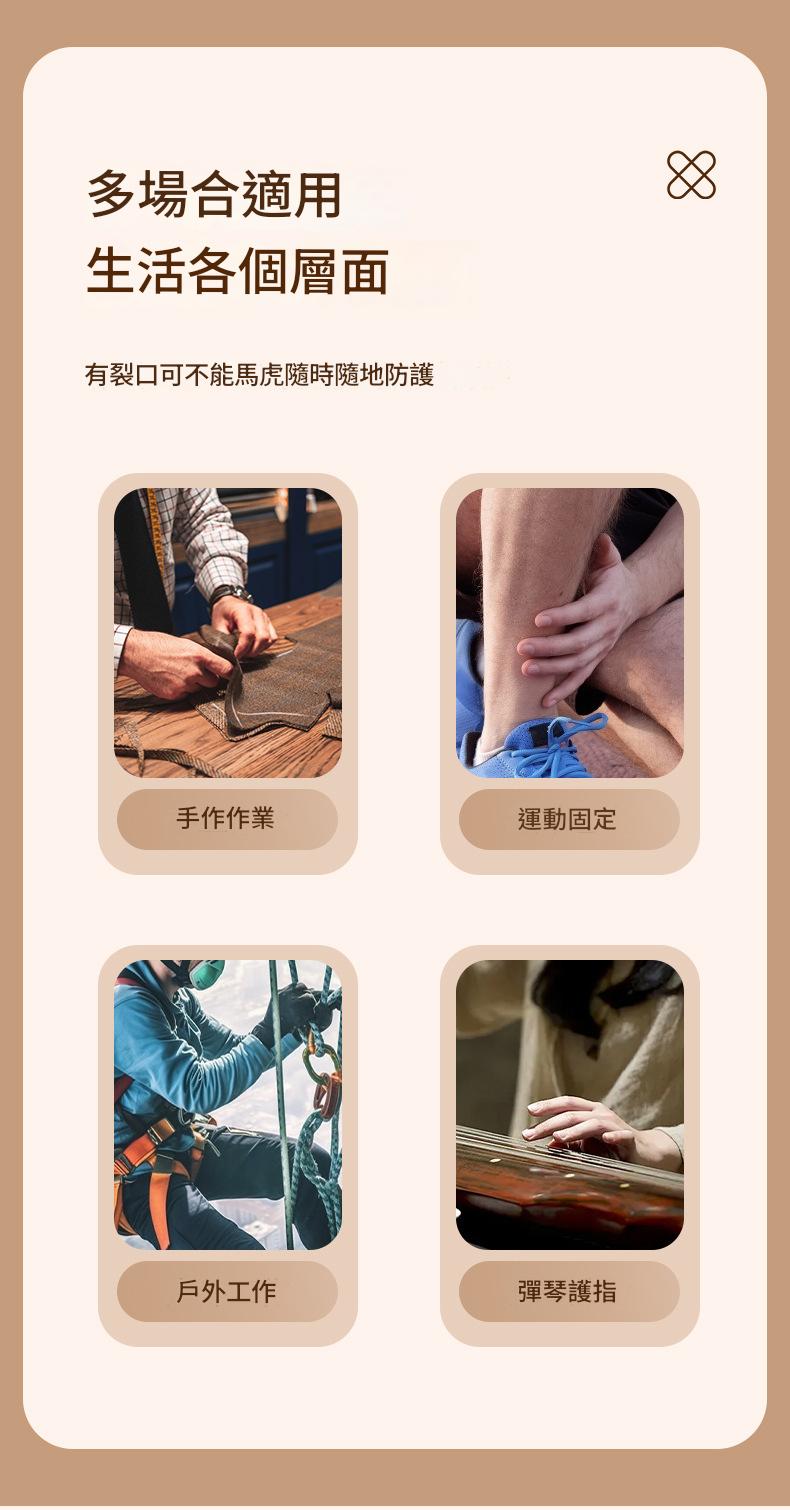 多場合適用
生活各個層面

有裂口可不能馬虎隨時隨地防護

手作作業

運動固定

戶外工作

彈琴護指