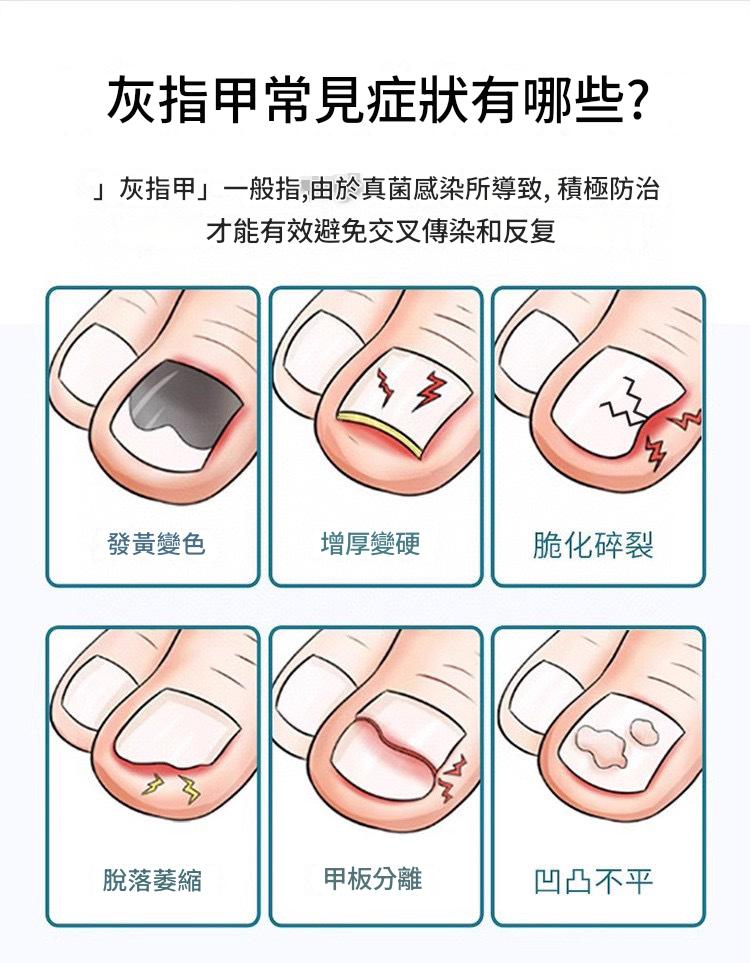 灰指甲常見症狀有哪些?

」灰指甲」一般指,由於真菌感染所導致, 積極防治才能有效避免交叉傳染和反复

發黃變色

增厚變硬

脆化碎裂

脫落萎縮

甲板分離

凹凸不平