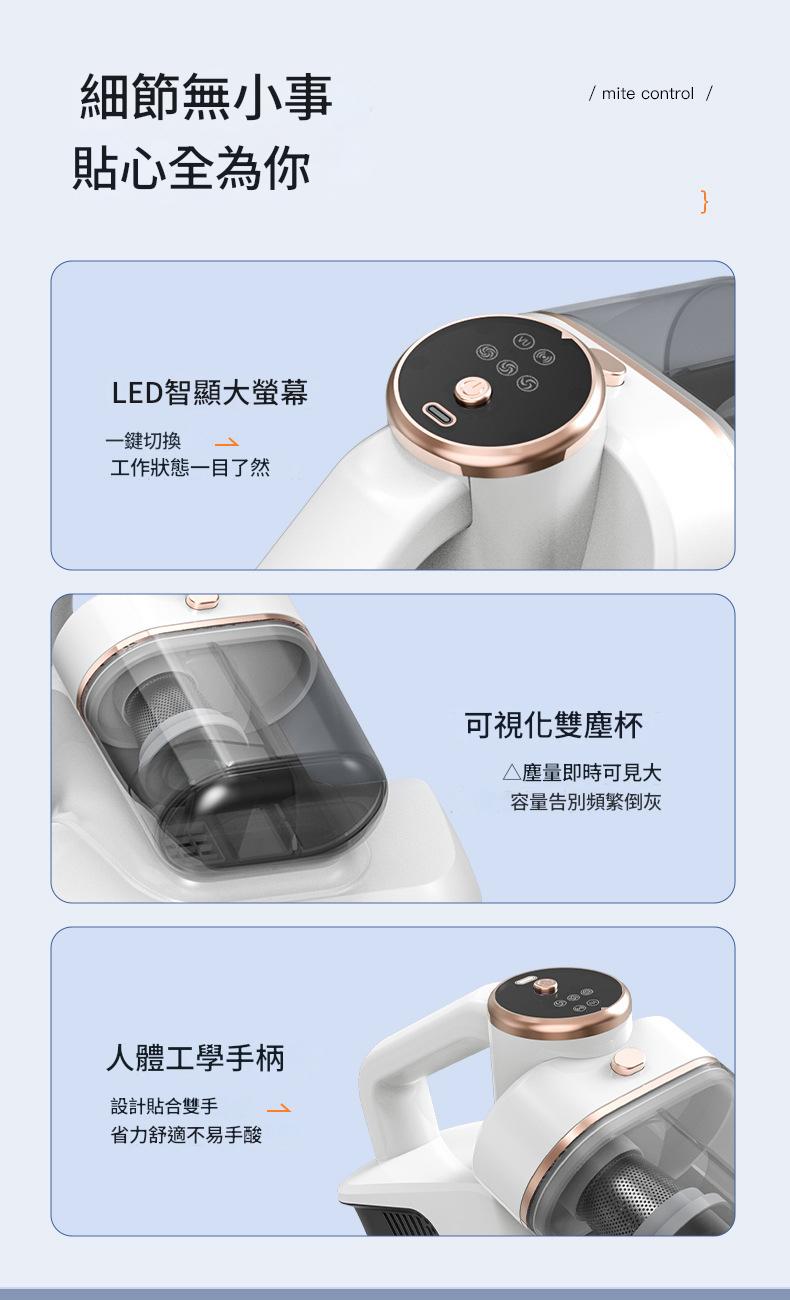 細節無小事
貼心全為你

/ mite control /

}

LED智顯大螢幕

一鍵切換
工作狀態一目了然

可視化雙塵杯

△塵量即時可見大
容量告別頻繁倒灰

人體工學手柄

設計貼合雙手
省力舒適不易手酸