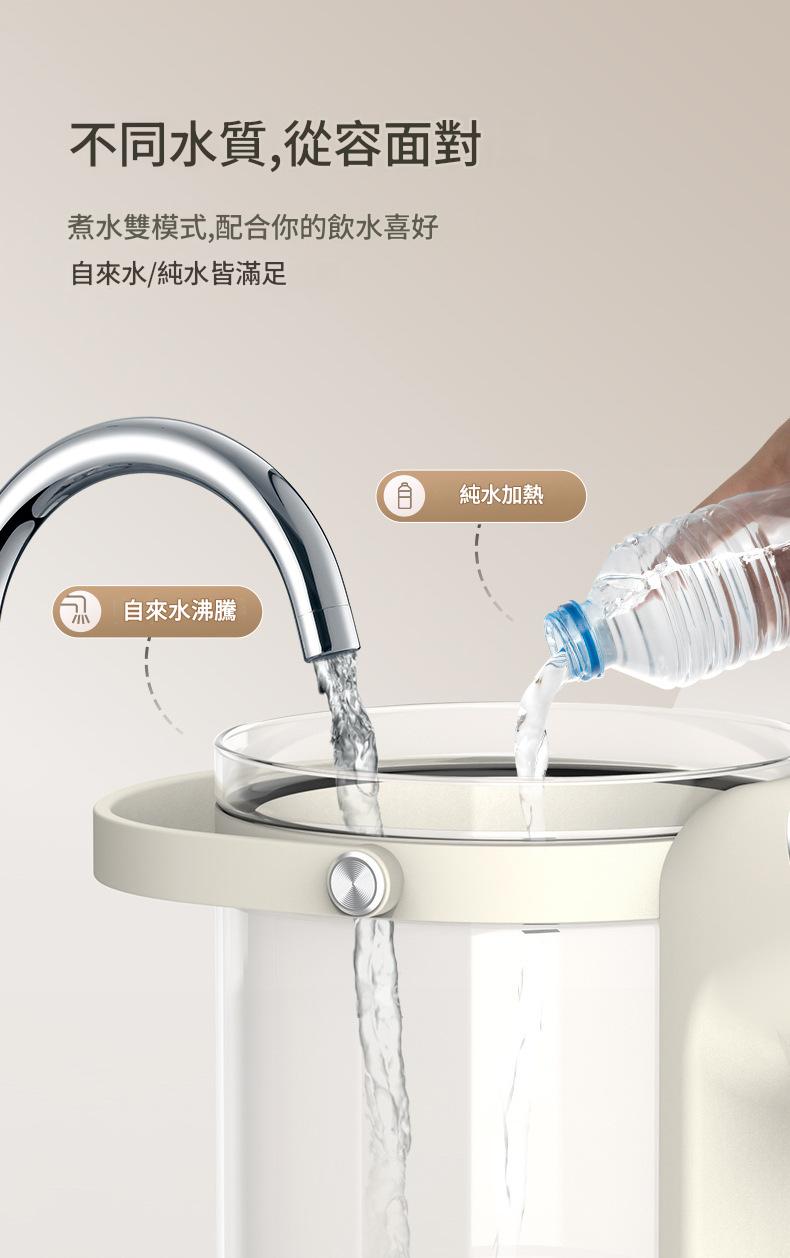 不同水質,從容面對

煮水雙模式,配合你的飲水喜好
自來水/純水皆滿足

純水加熱

自來水沸騰