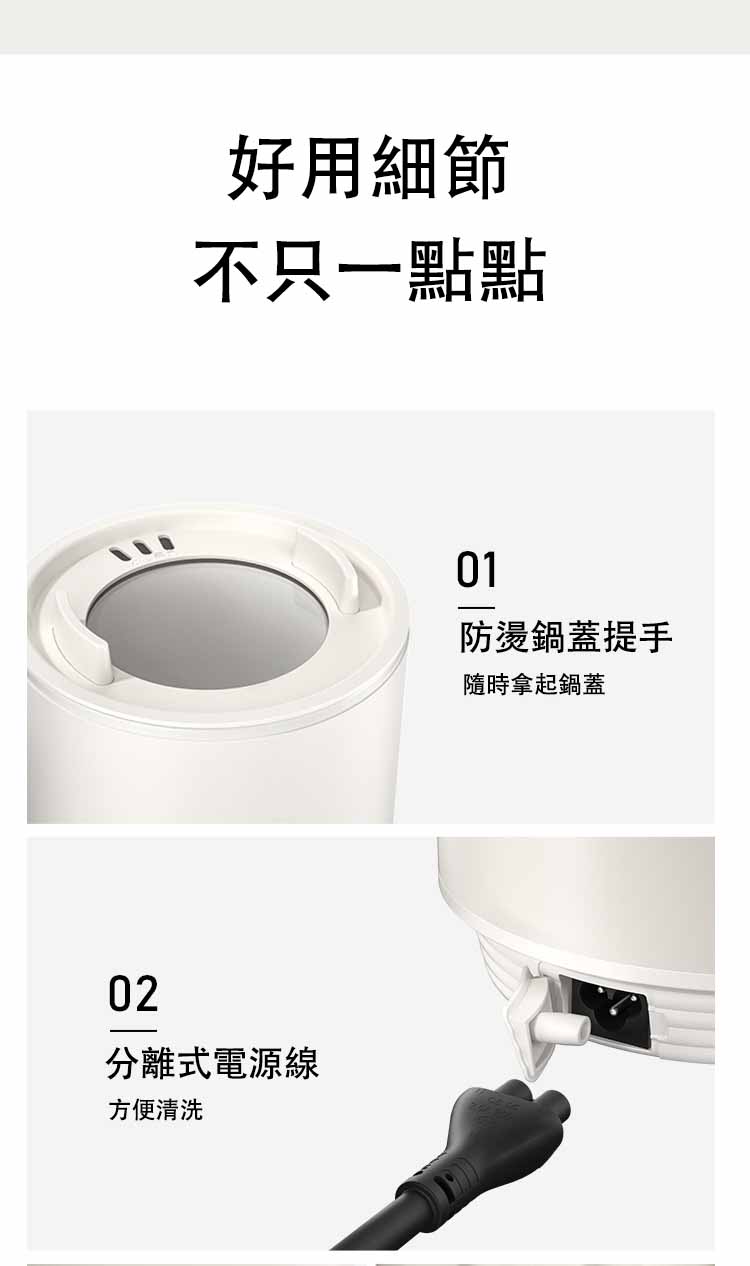 好用細節
不只一點點

01
防燙鍋蓋提手
隨時拿起鍋蓋

02
分離式電源線
方便清洗