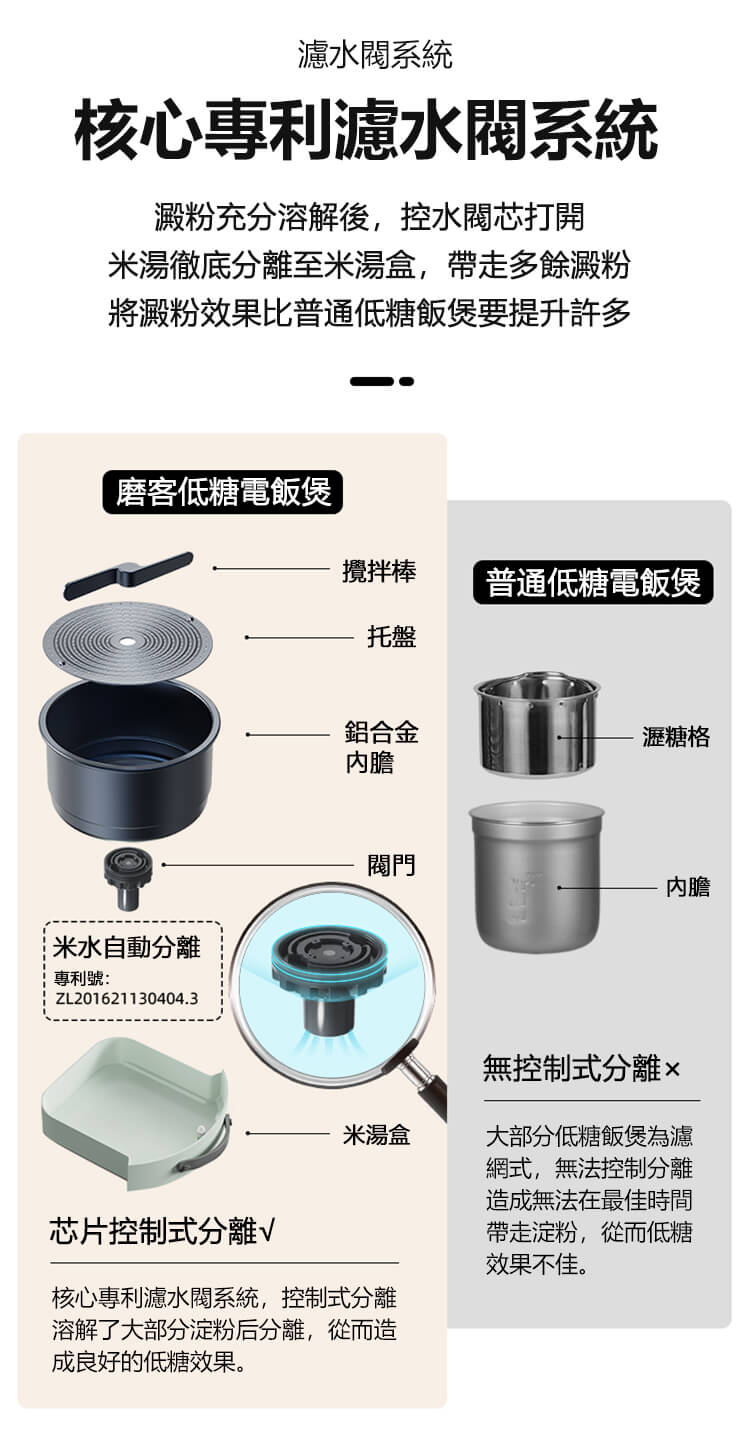 濾水閥系統

核心專利濾水閥系統

澱粉充分溶解後，控水閥芯打開
米湯徹底分離至米湯盒，帶走多餘澱粉
將澱粉效果比普通低糖飯煲要提升許多

磨客低糖電飯煲

攪拌棒

托盤

鋁合金內膽

閥門

米水自動分離
專利號:
ZL201621130404.3

米湯盒

芯片控制式分離√

核心專利濾水閥系統，控制式分離溶解了大部分淀粉后分離，從而造成良好的低糖效果。

普通低糖電飯煲

瀝糖格

內膽

無控制式分離×

大部分低糖飯煲為濾網式，無法控制分離造成無法在最佳時間帶走淀粉，從而低糖效果不佳。