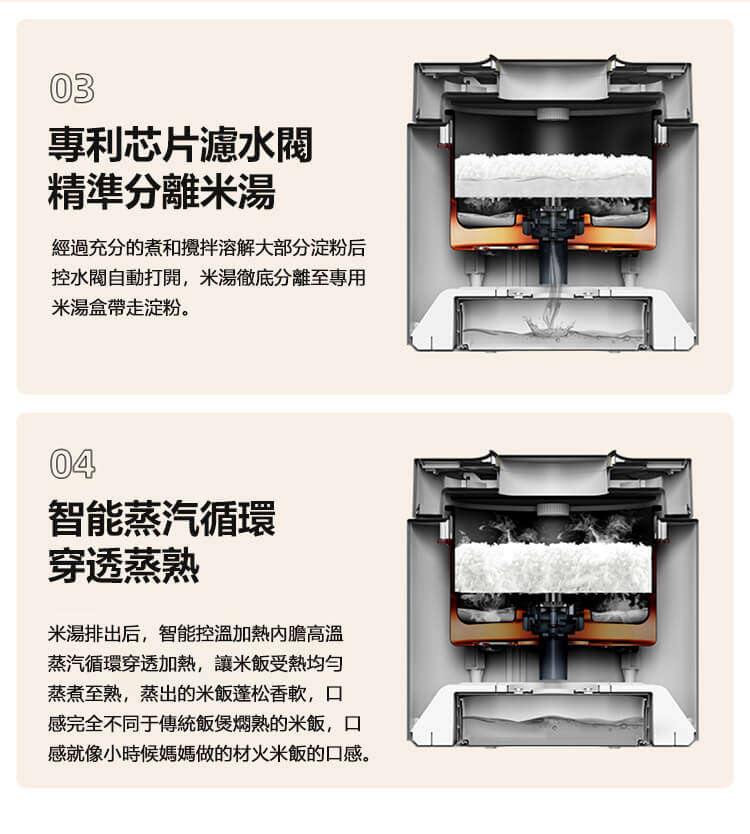 03

專利芯片濾水閥
精準分離米湯

經過充分的煮和攪拌溶解大部分淀粉后控水閥自動打開，米湯徹底分離至專用米湯盒帶走淀粉。

04

智能蒸汽循環
穿透蒸熟

米湯排出后，智能控溫加熱內膽高溫蒸汽循環穿透加熱，讓米飯受熱均勻蒸煮至熟，蒸出的米飯蓬松香軟，口感完全不同于傳統飯煲燜熟的米飯，口感就像小時候媽媽做的材火米飯的口感。