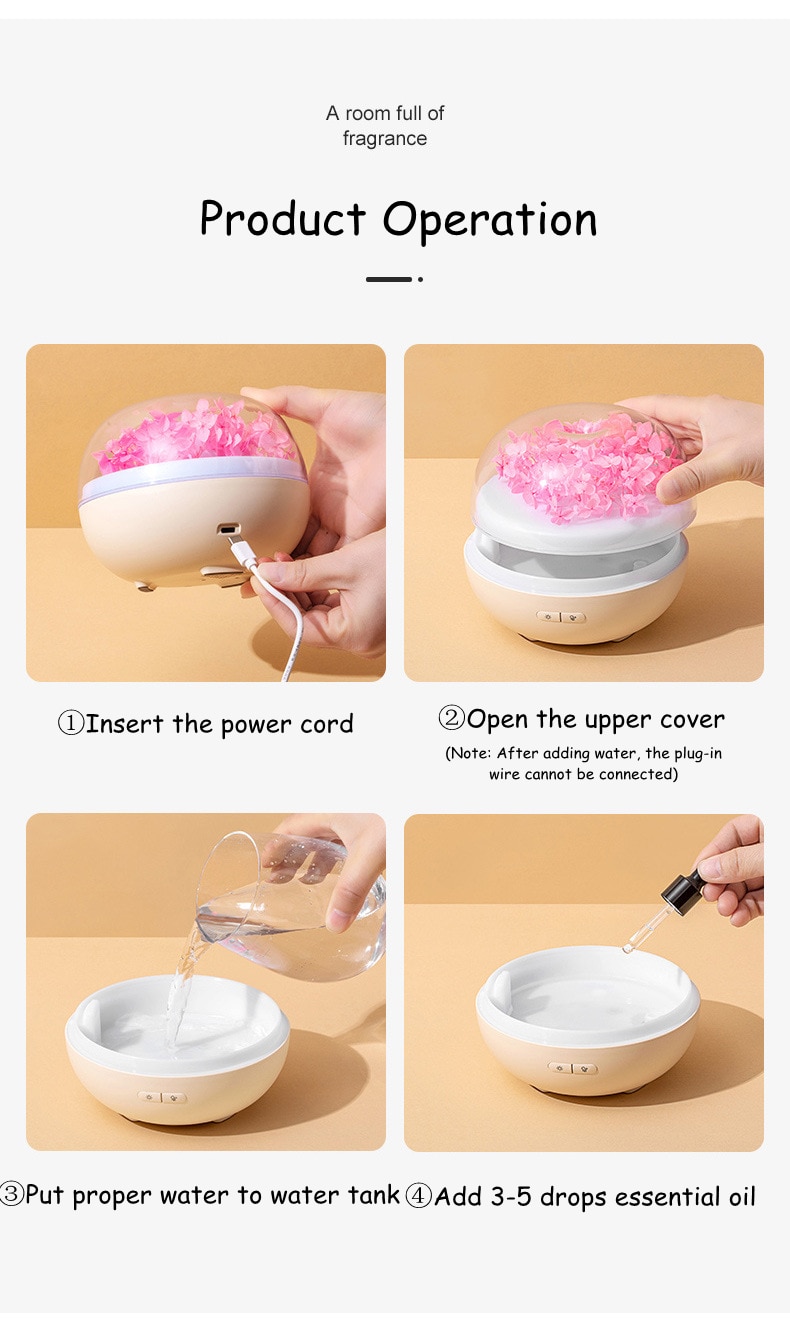 A room full of fragrance

Product Operation

①Insert the power cord

②Open the upper cover
(Note: After adding water, the plug-in wire cannot be connected)

③Put proper water to water tank

④Add 3-5 drops essential oil