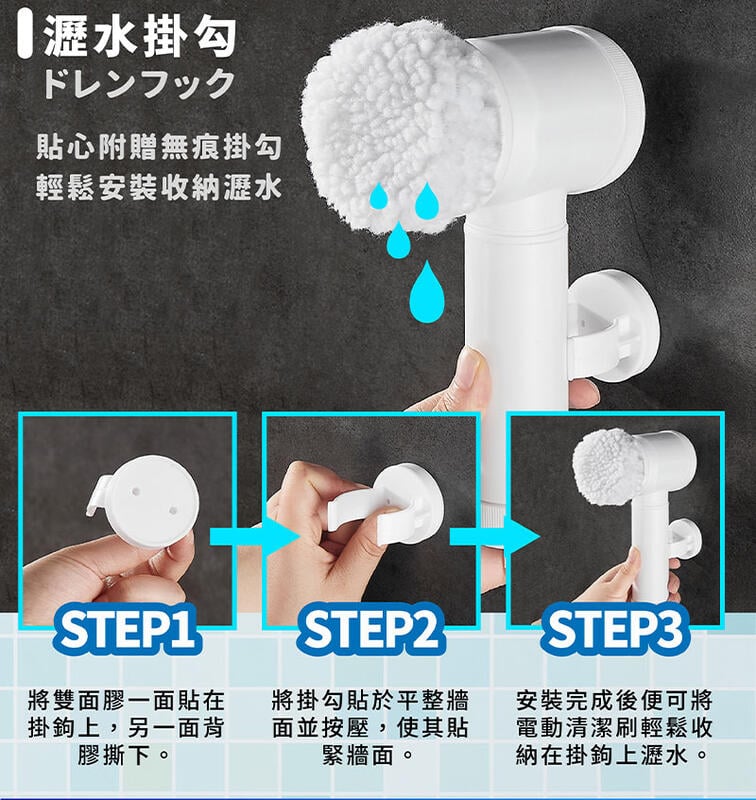 瀝水掛勾
ドレンフック

貼心附贈無痕掛勾
輕鬆安裝收納瀝水

STEP1
將雙面膠一面貼在掛鉤上，另一面背膠撕下。

STEP2
將掛勾貼於平整牆面並按壓，使其貼緊牆面。

STEP3
安裝完成後便可將電動清潔刷輕鬆收納在掛鉤上瀝水。