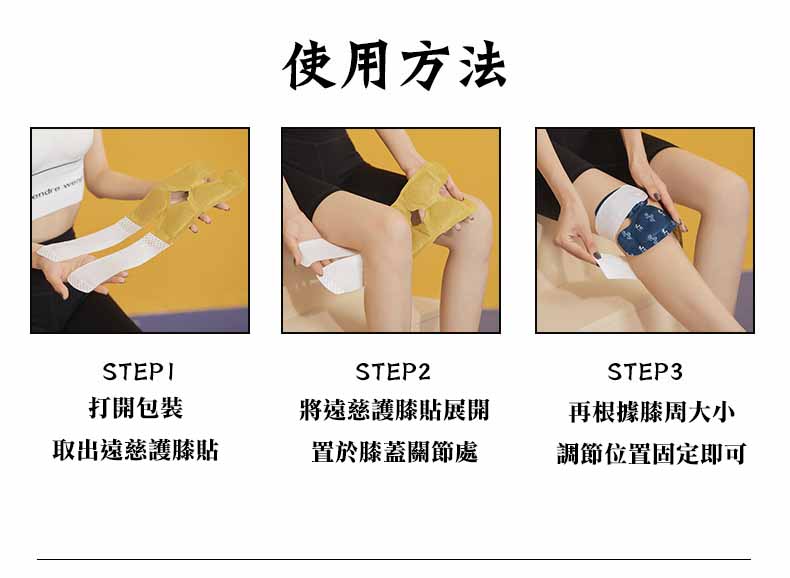 使用方法

endre wen

STEP1
打開包裝
取出遠慈護膝貼

STEP2
將遠慈護膝貼展開
置於膝蓋關節處

STEP3
再根據膝周大小
調節位置固定即可