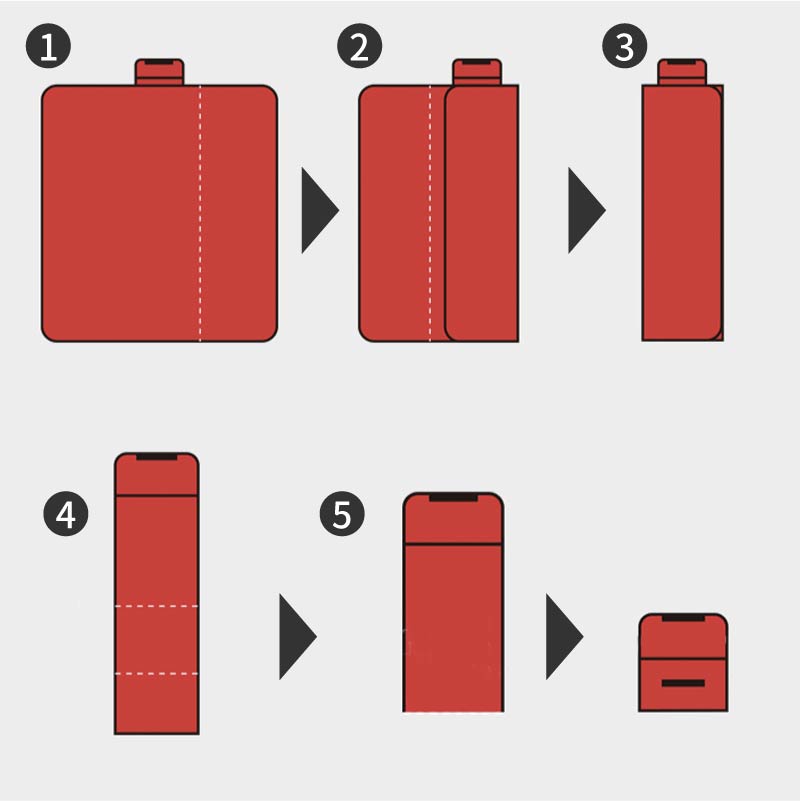 1
2
3
4
5