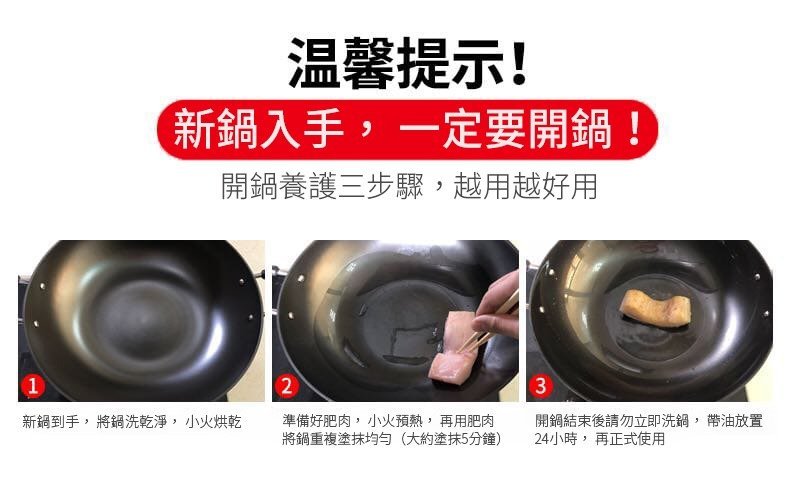 温馨提示!

新鍋入手，一定要開鍋！

開鍋養護三步驟，越用越好用

1

新鍋到手，將鍋洗乾淨，小火烘乾

2

準備好肥肉，小火預熱，再用肥肉將鍋重複塗抹均勻（大約塗抹5分鐘）

3

開鍋結束後請勿立即洗鍋，帶油放置24小時，再正式使用