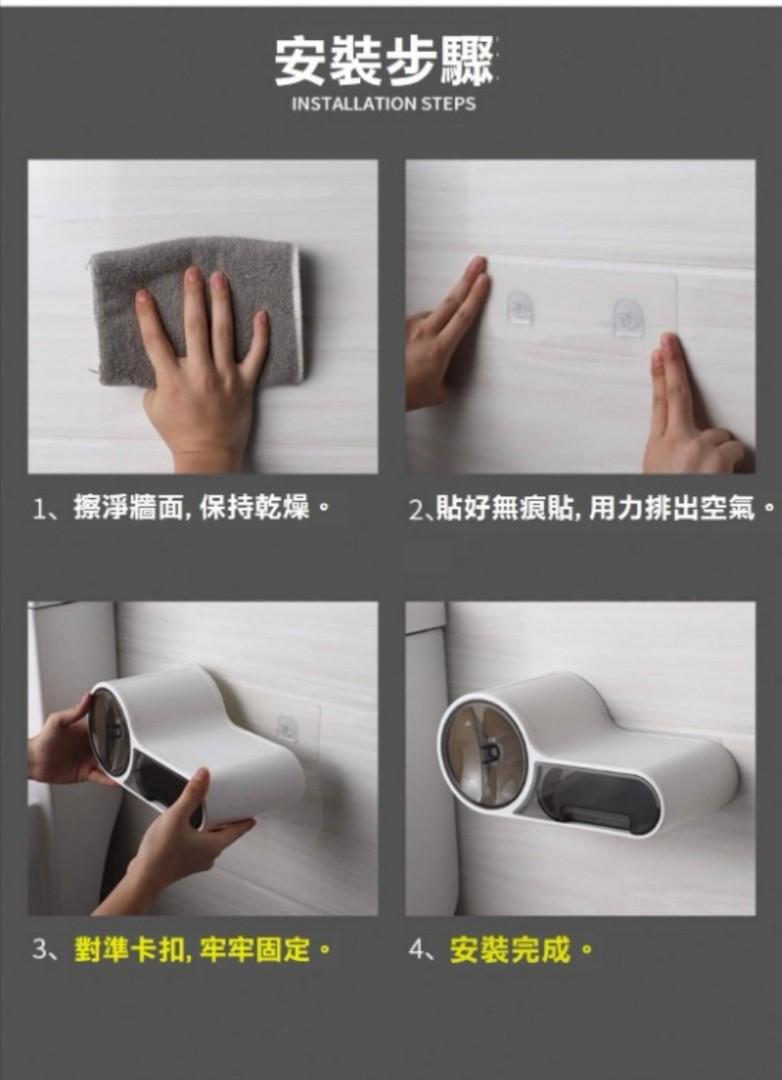 安裝步驟
INSTALLATION STEPS

1、擦淨牆面, 保持乾燥。

2、貼好無痕貼, 用力排出空氣。

3、對準卡扣, 牢牢固定。

4、安裝完成。