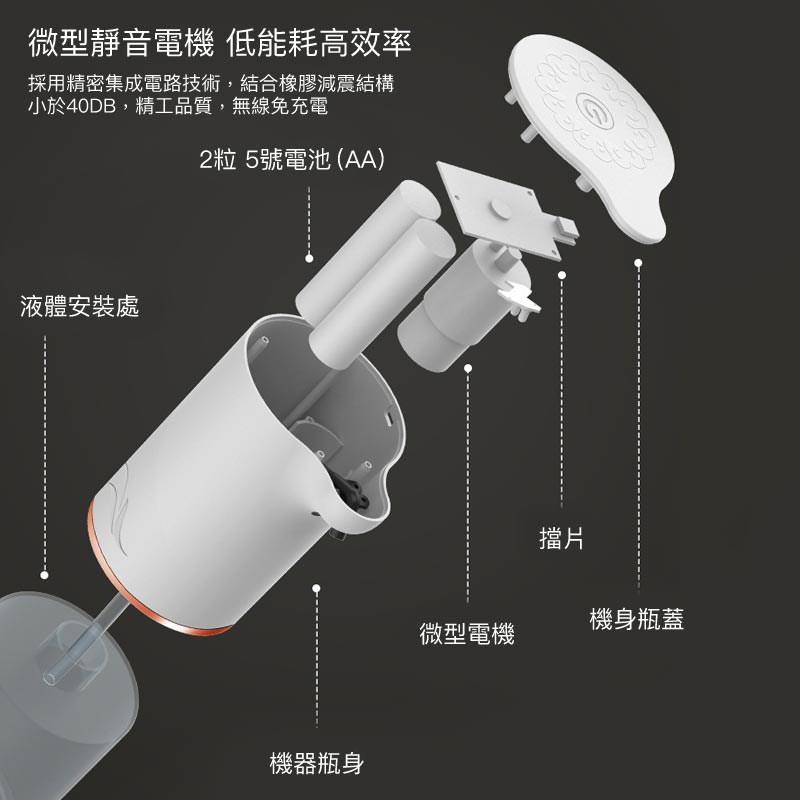 微型靜音電機 低能耗高效率

採用精密集成電路技術，結合橡膠減震結構
小於40DB，精工品質，無線免充電

2粒 5號電池 (AA)

液體安裝處

擋片

機身瓶蓋

微型電機

機器瓶身