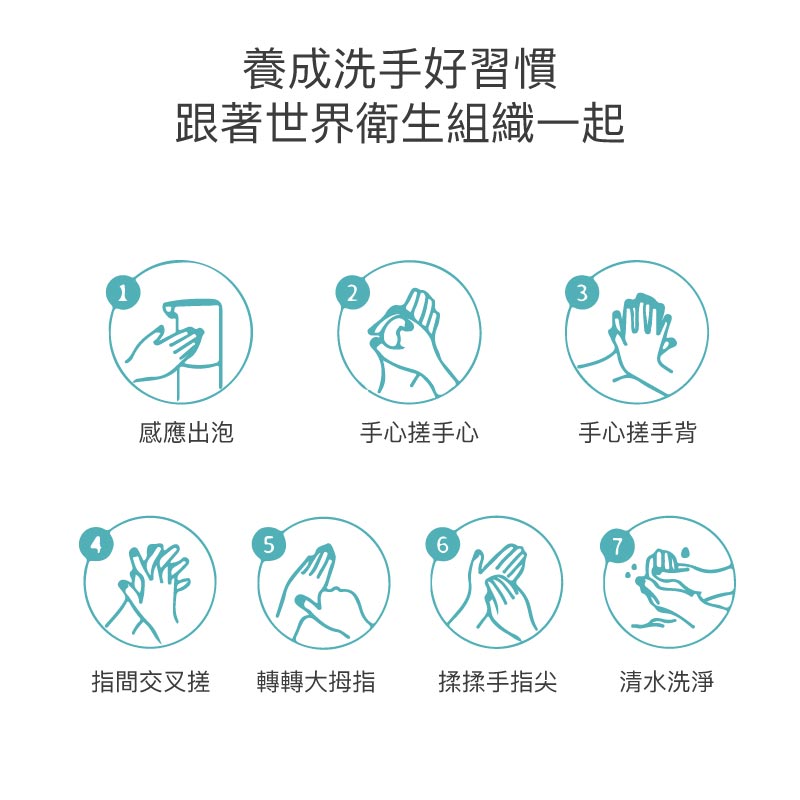 養成洗手好習慣
跟著世界衛生組織一起

1
感應出泡

2
手心搓手心

3
手心搓手背

4
指間交叉搓

5
轉轉大拇指

6
揉揉手指尖

7
清水洗淨