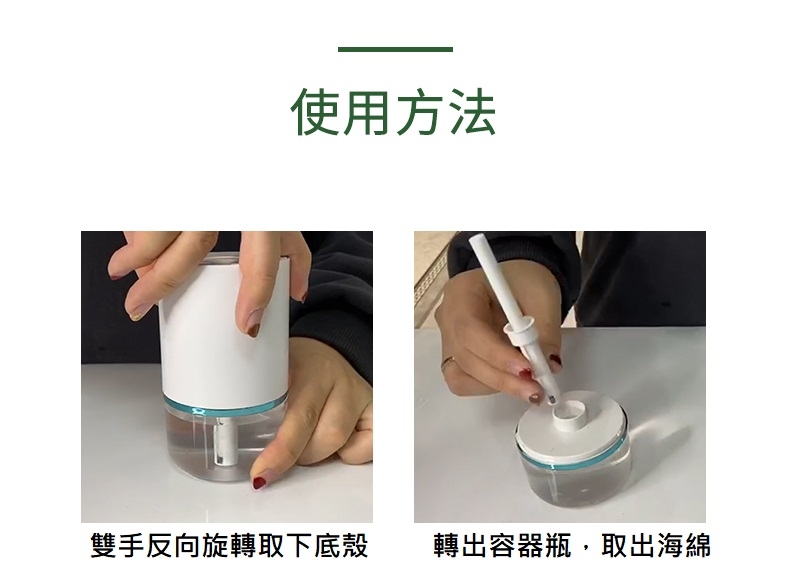 使用方法

雙手反向旋轉取下底殼

轉出容器瓶，取出海綿