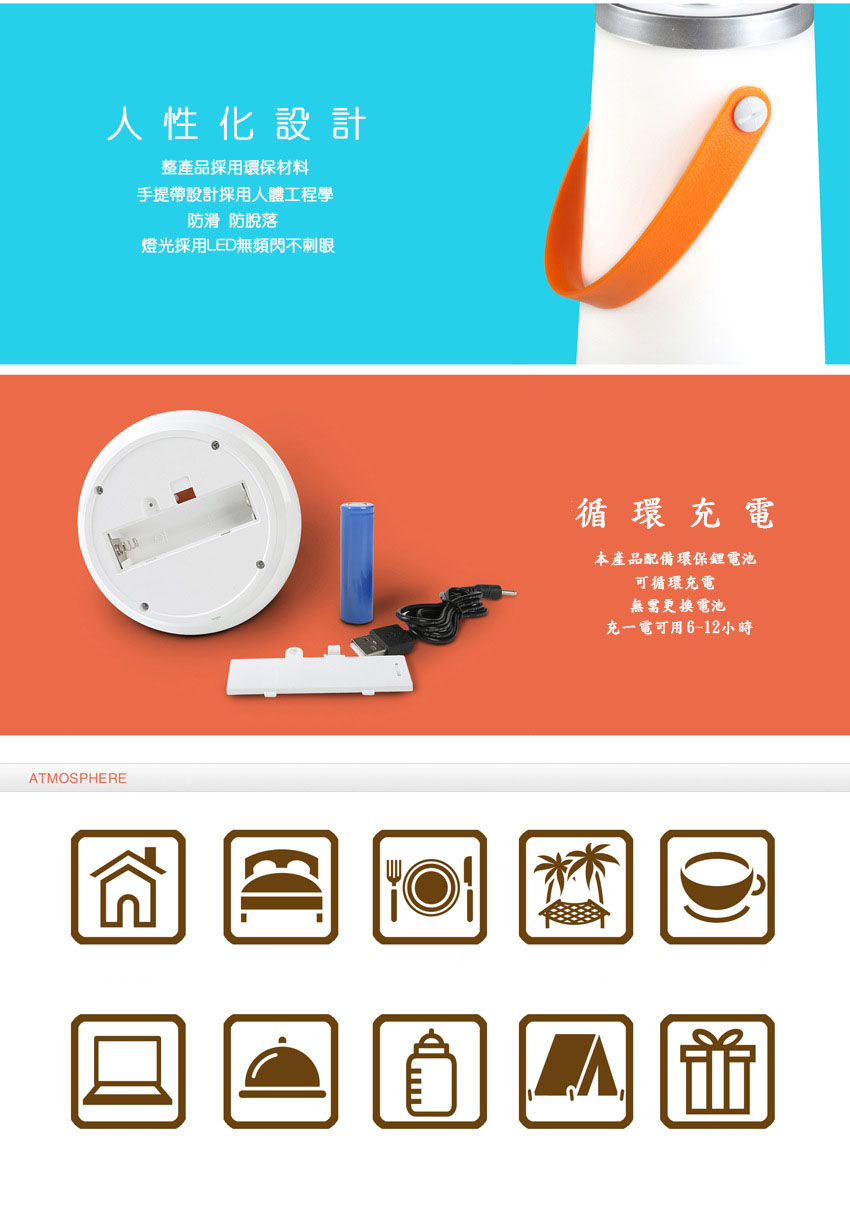 人性化設計

整產品採用環保材料
手提帶設計採用人體工程學
防滑 防脫落
燈光採用LED無頻閃不刺眼

循環充電

本產品配備環保鋰電池
可循環充電
無需更換電池
充一電可用6-12小時

ATMOSPHERE