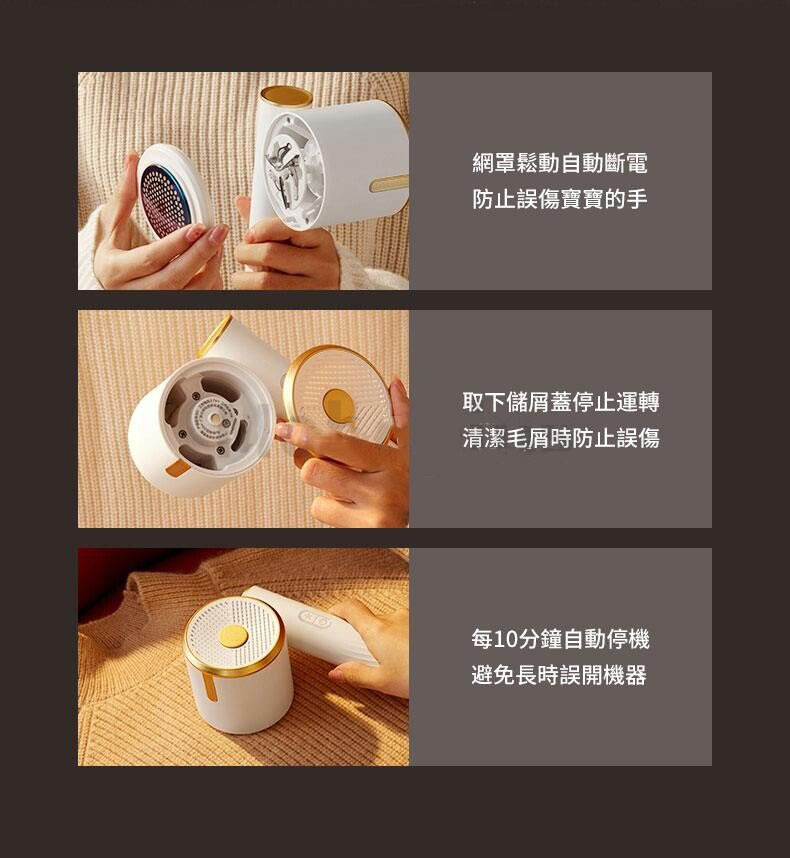 網罩鬆動自動斷電
防止誤傷寶寶的手

取下儲屑蓋停止運轉
清潔毛屑時防止誤傷

每10分鐘自動停機
避免長時誤開機器