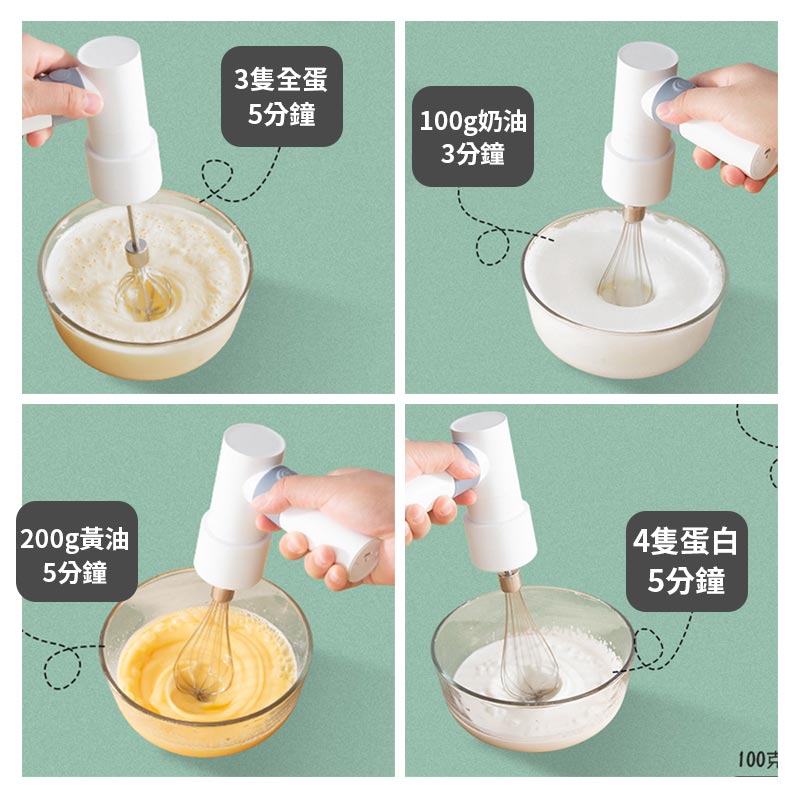 3隻全蛋
5分鐘

100g奶油
3分鐘

200g黃油
5分鐘

4隻蛋白
5分鐘

100克